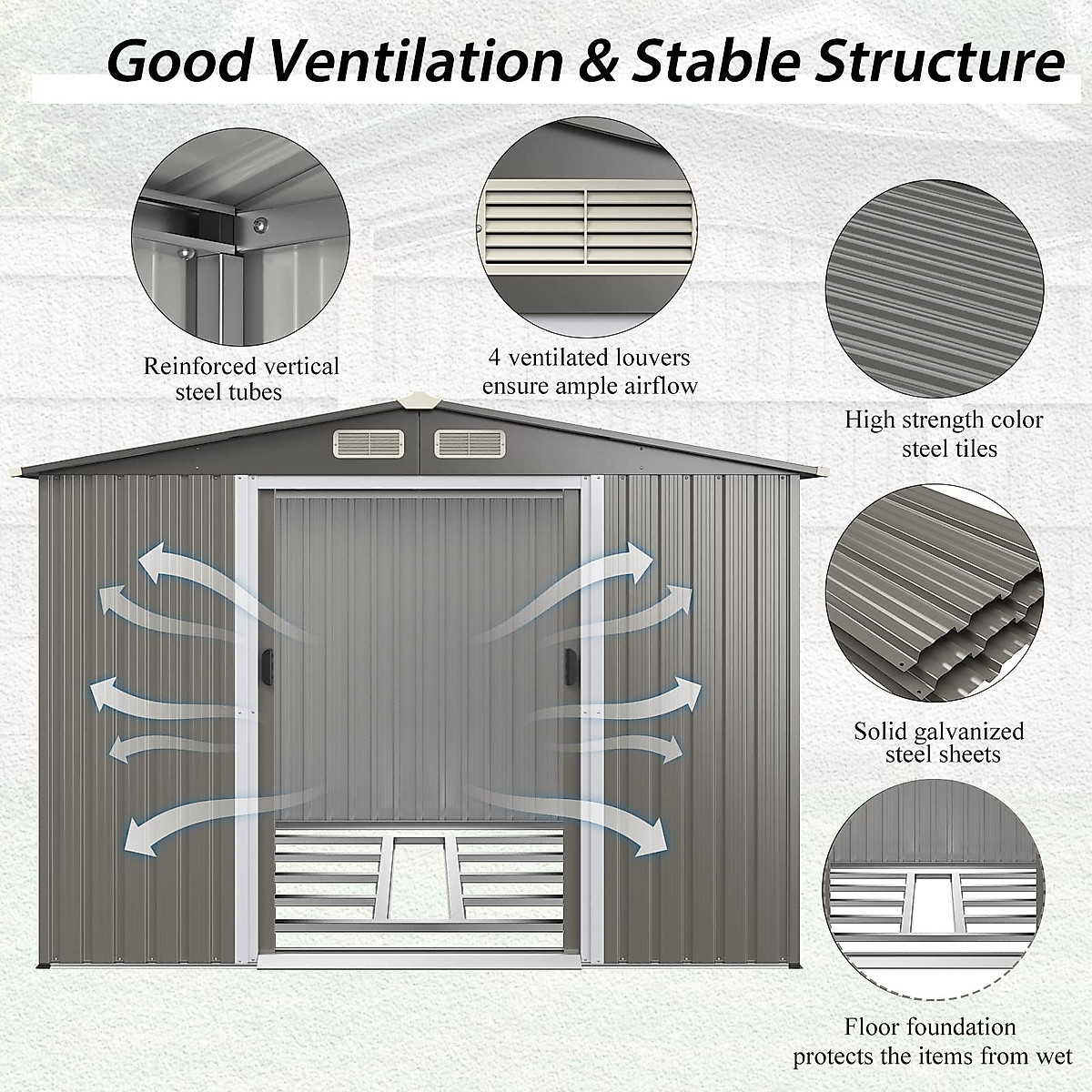 Good Ventilation & Stable Structure

Reinforced vertical steel tubes

4 ventilated louvers ensure ample airflow

High strength color steel tiles

Solid galvanized steel sheets

Floor foundation protects the items from wet