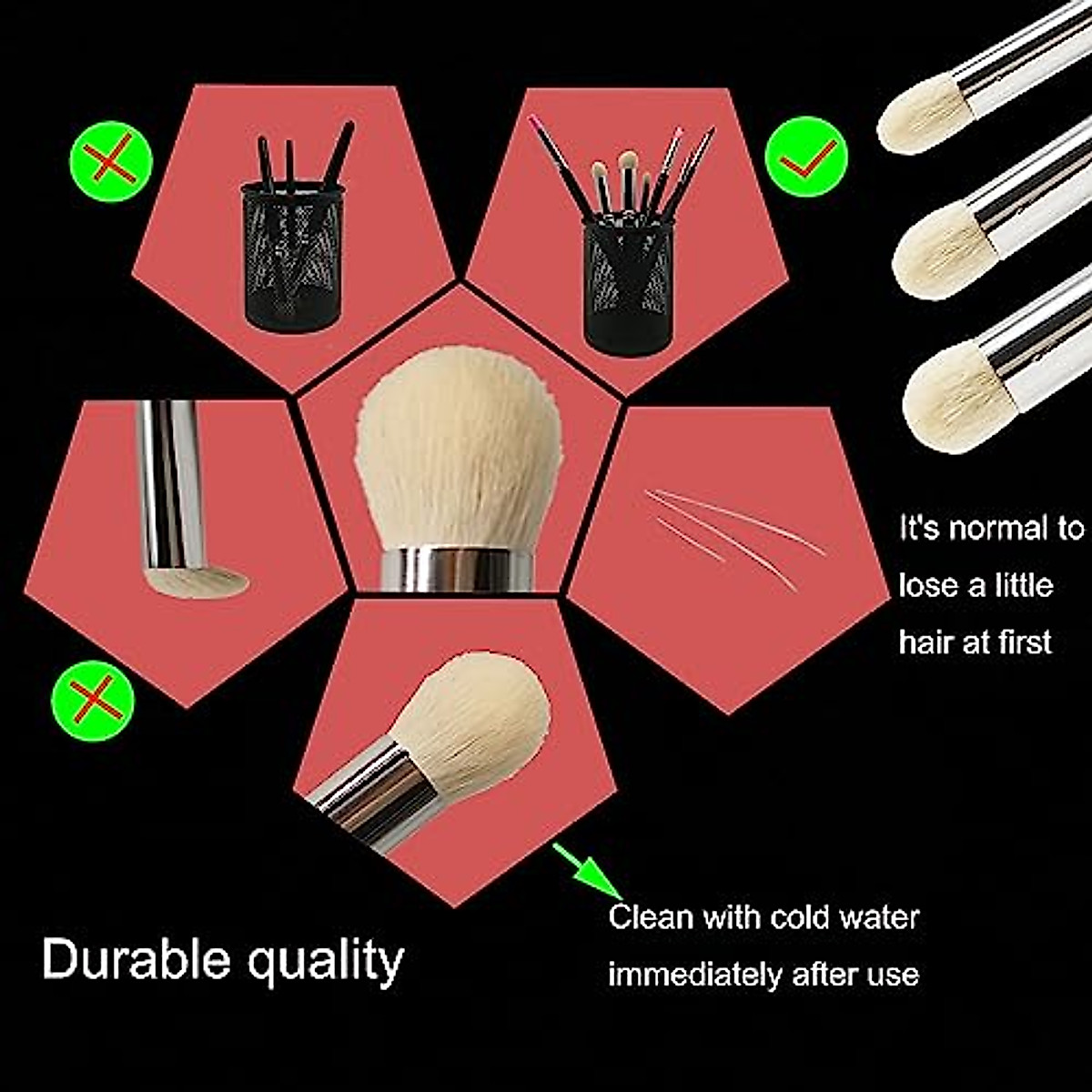 It's normal to lose a little hair at first

Clean with cold water immediately after use

Durable quality