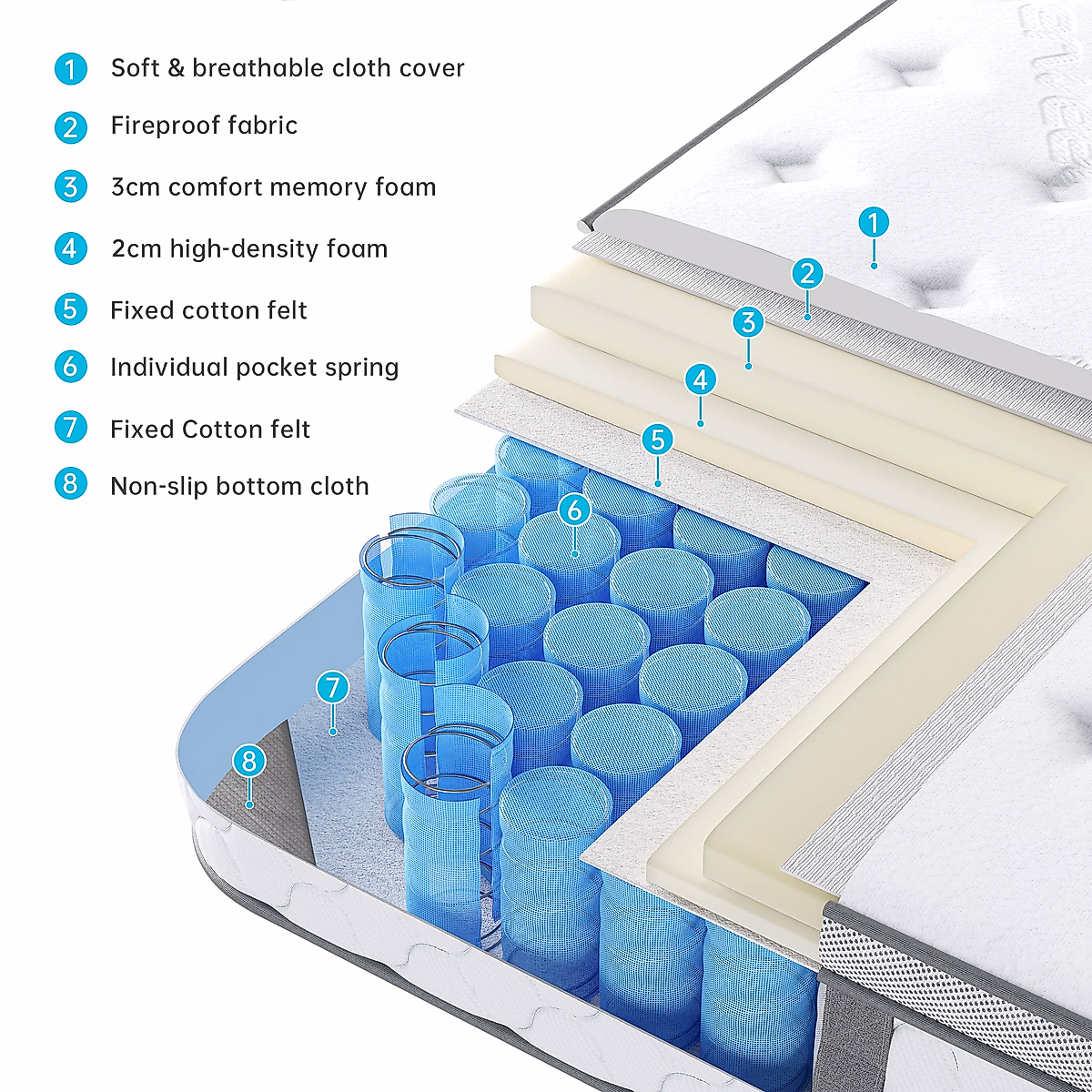 1 Soft & breathable cloth cover
2 Fireproof fabric
3 3cm comfort memory foam
4 2cm high-density foam
5 Fixed cotton felt
6 Individual pocket spring
7 Fixed Cotton felt
8 Non-slip bottom cloth

1
2
3
4
5
6
7
8