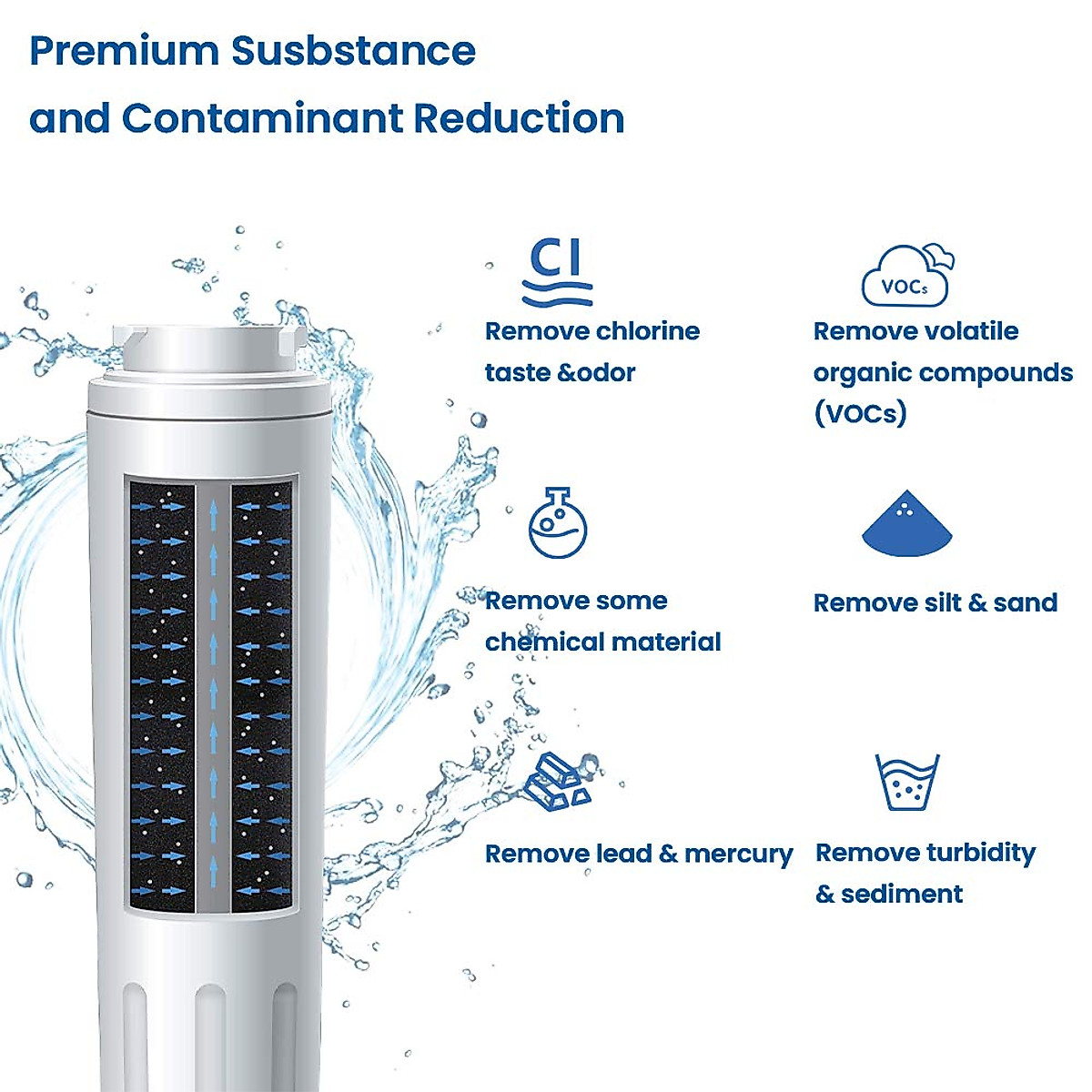 Premium Susbstance and Contaminant Reduction

Cl

Remove chlorine taste &odor

VOCs

Remove volatile organic compounds (VOCs)

Remove some chemical material

Remove silt & sand

Remove lead & mercury

Remove turbidity & sediment