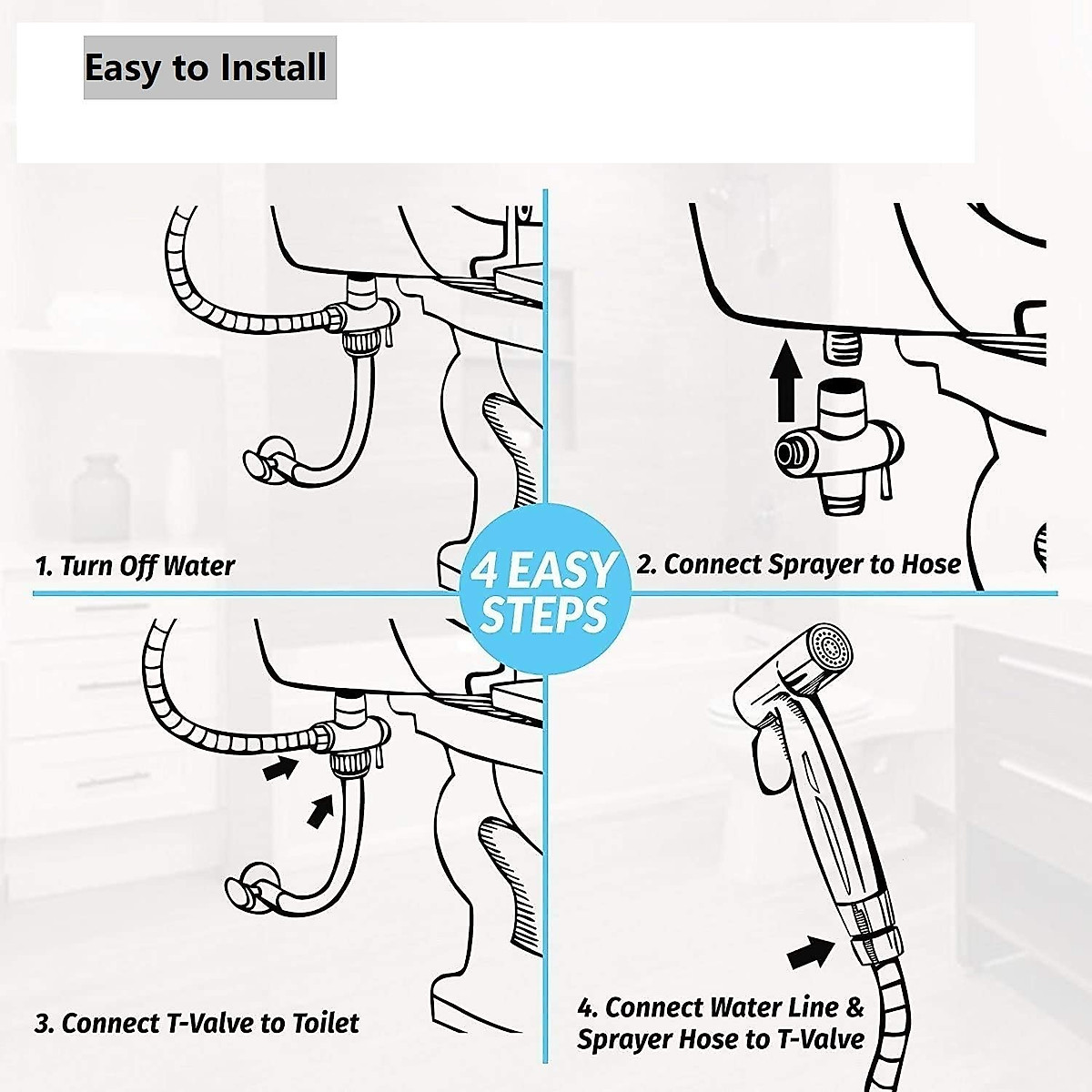 Easy to Install

1. Turn Off Water

4 EASY STEPS

2. Connect Sprayer to Hose

3. Connect T-Valve to Toilet

4. Connect Water Line & Sprayer Hose to T-Valve