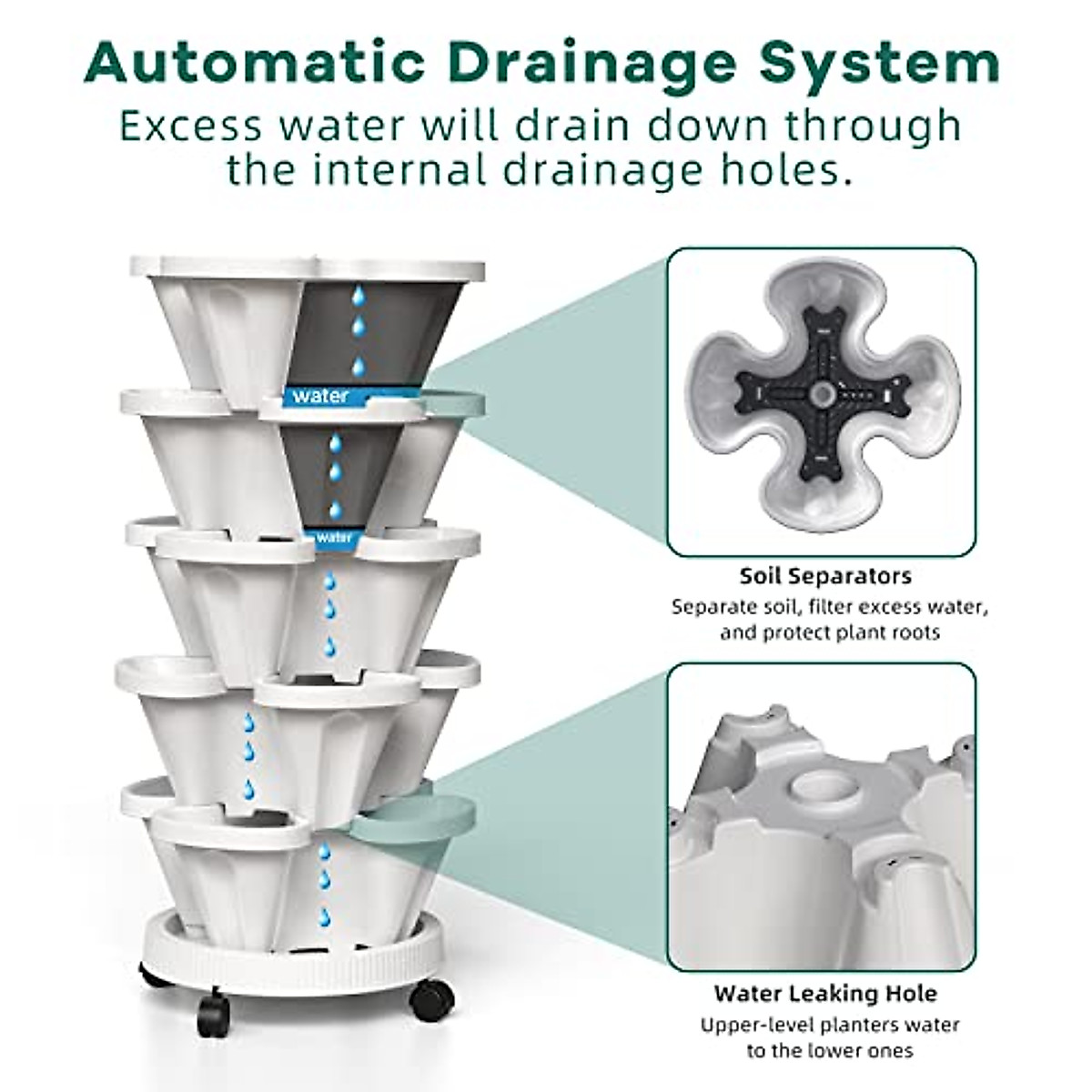 Automatic Drainage System
Excess water will drain down through the internal drainage holes.

water

water

Soil Separators
Separate soil, filter excess water, and protect plant roots

Water Leaking Hole
Upper-level planters water to the lower ones