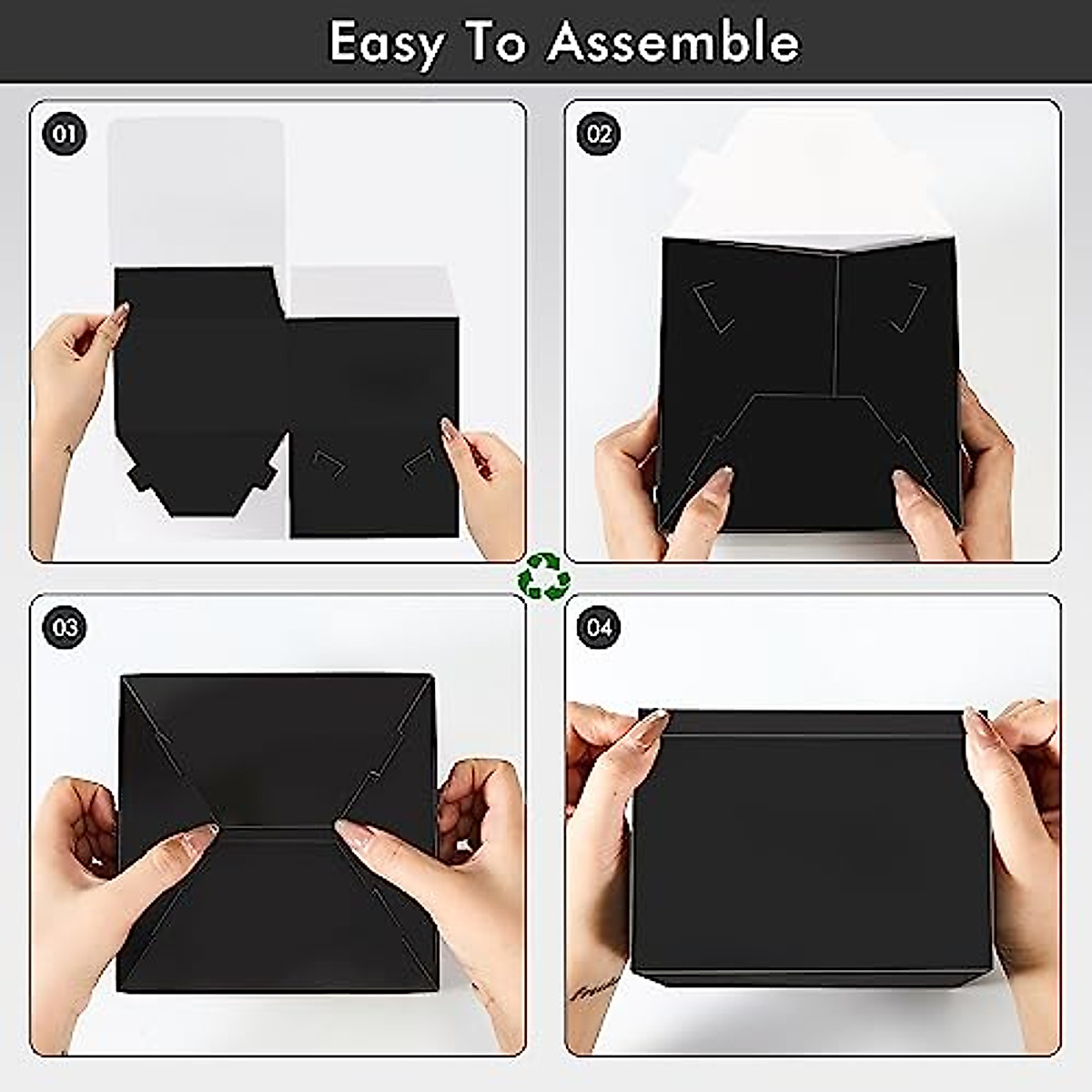 Easy To Assemble

01

02

03

04