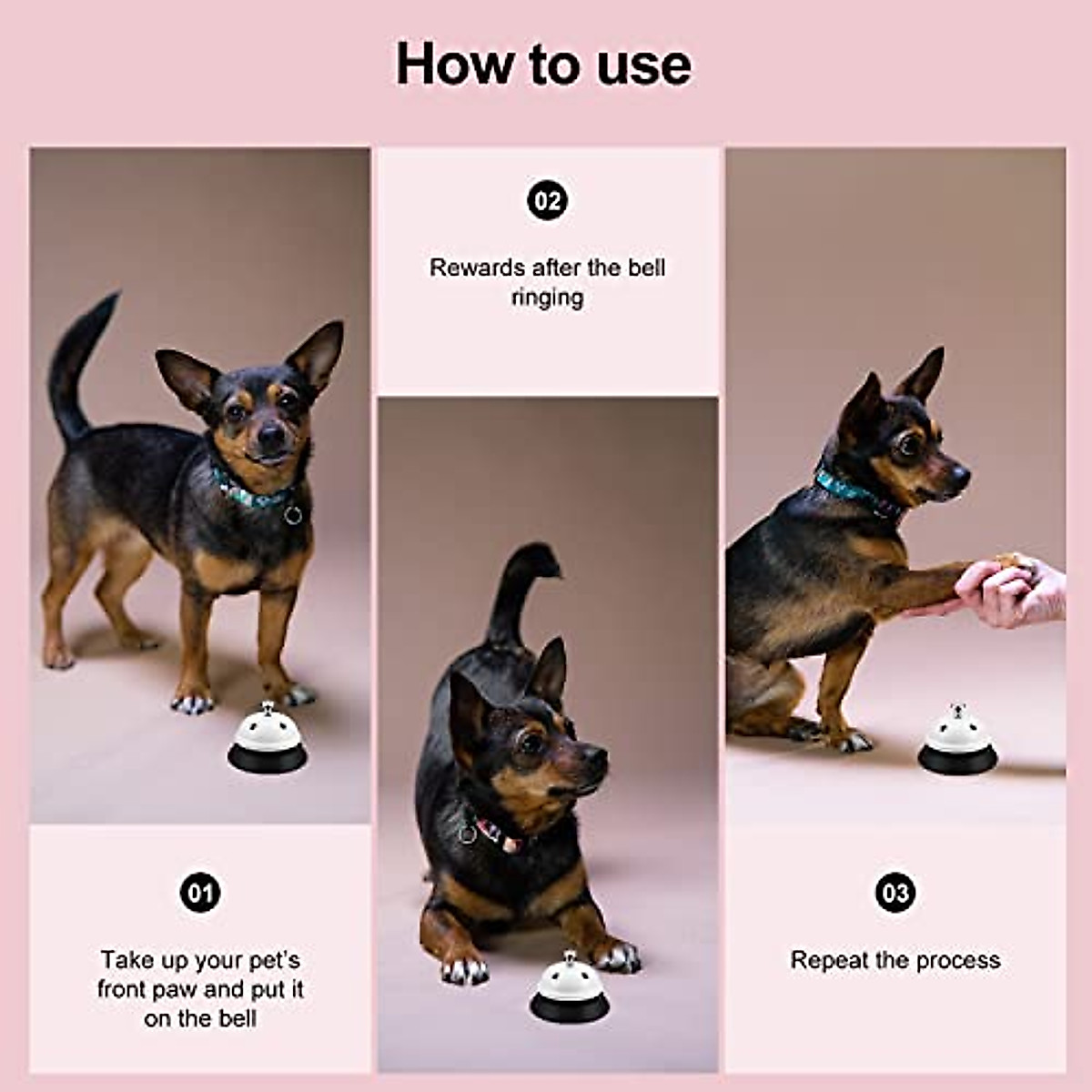 How to use

01

Take up your pet's front paw and put it on the bell

02

Rewards after the bell ringing

03

Repeat the process