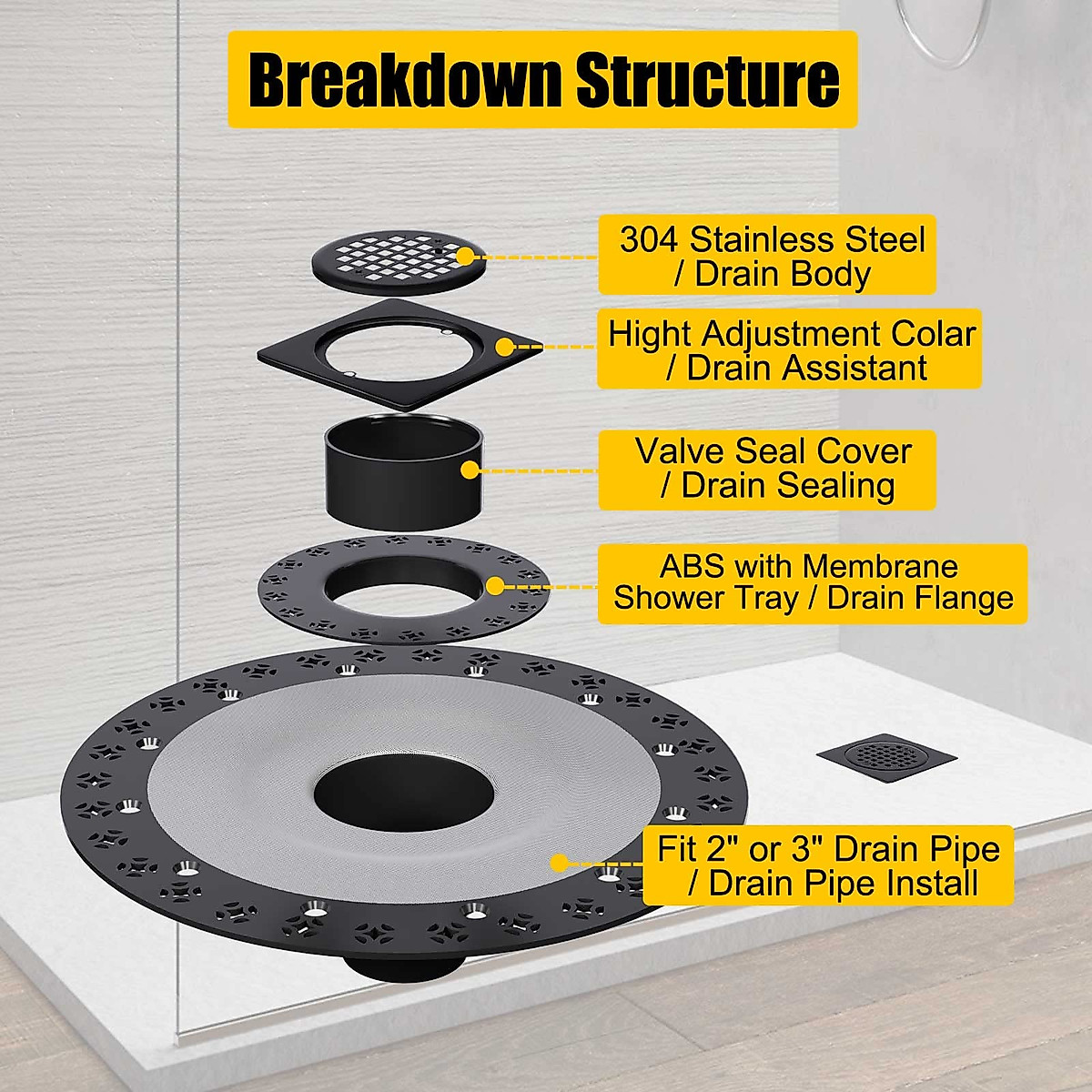 Breakdown Structure

304 Stainless Steel / Drain Body

Hight Adjustment Colar / Drain Assistant

Valve Seal Cover / Drain Sealing

ABS with Membrane Shower Tray / Drain Flange

Fit 2" or 3" Drain Pipe / Drain Pipe Install