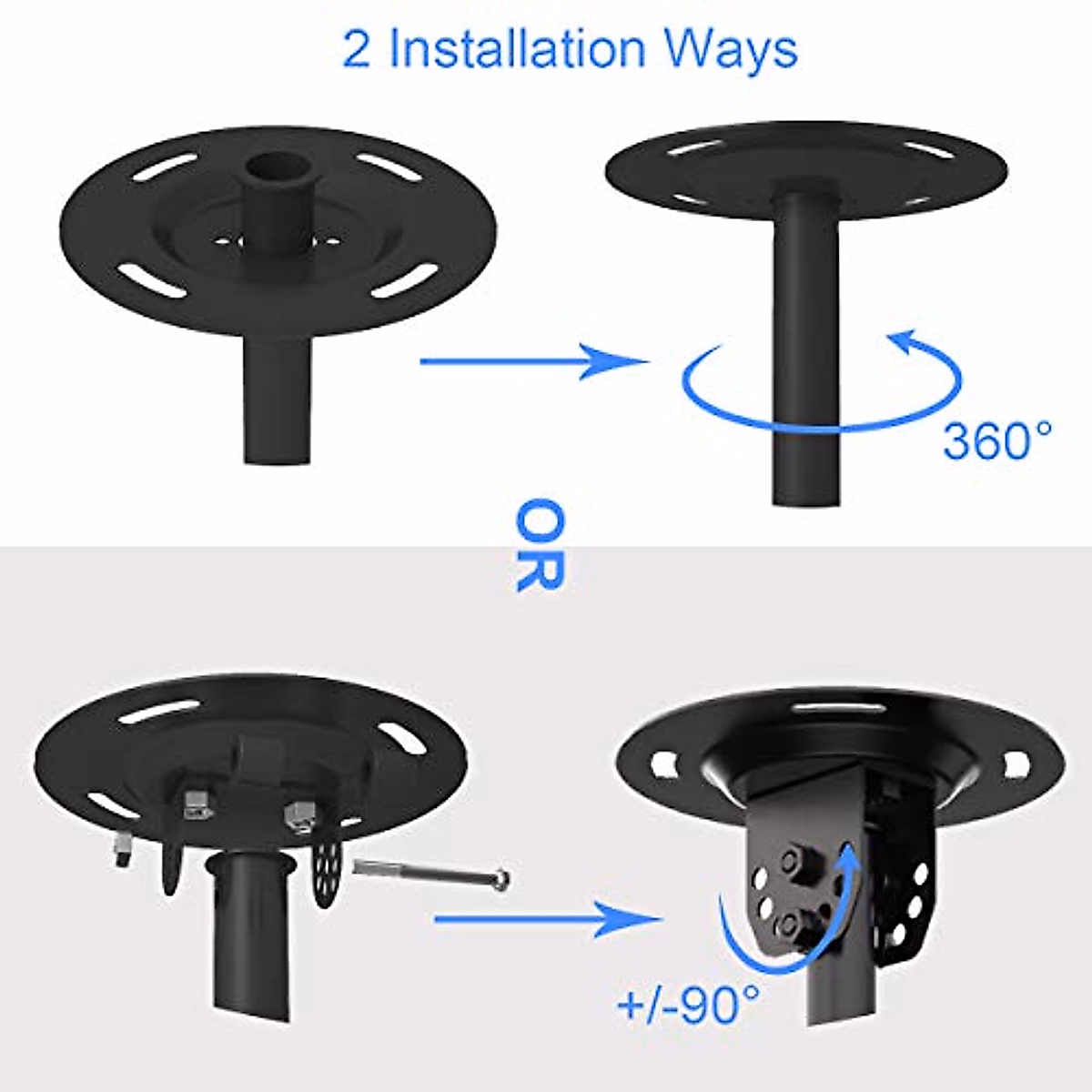 2 Installation Ways

360°

OR

+/-90°