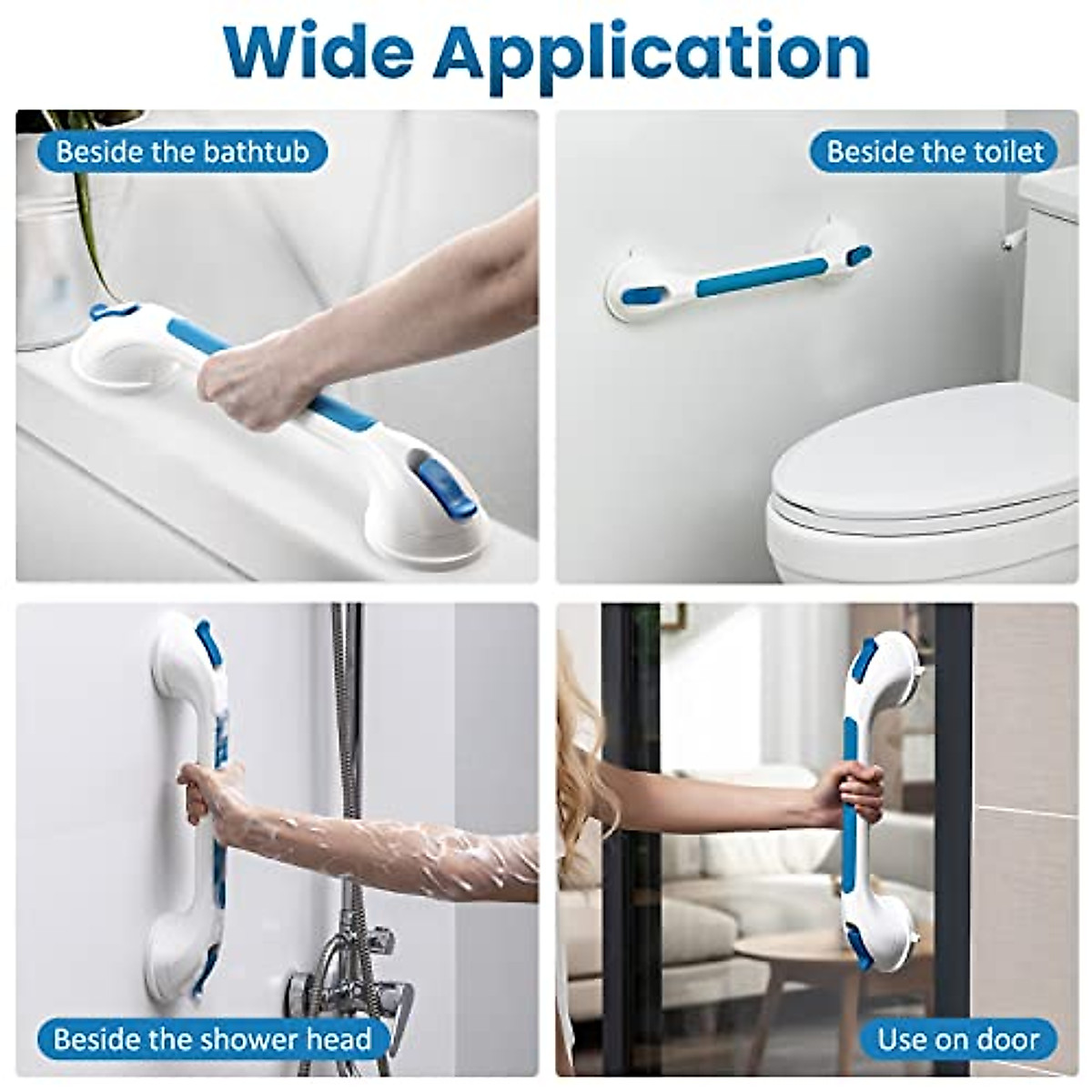 Wide Application

Beside the bathtub

Beside the toilet

Beside the shower head

Use on door