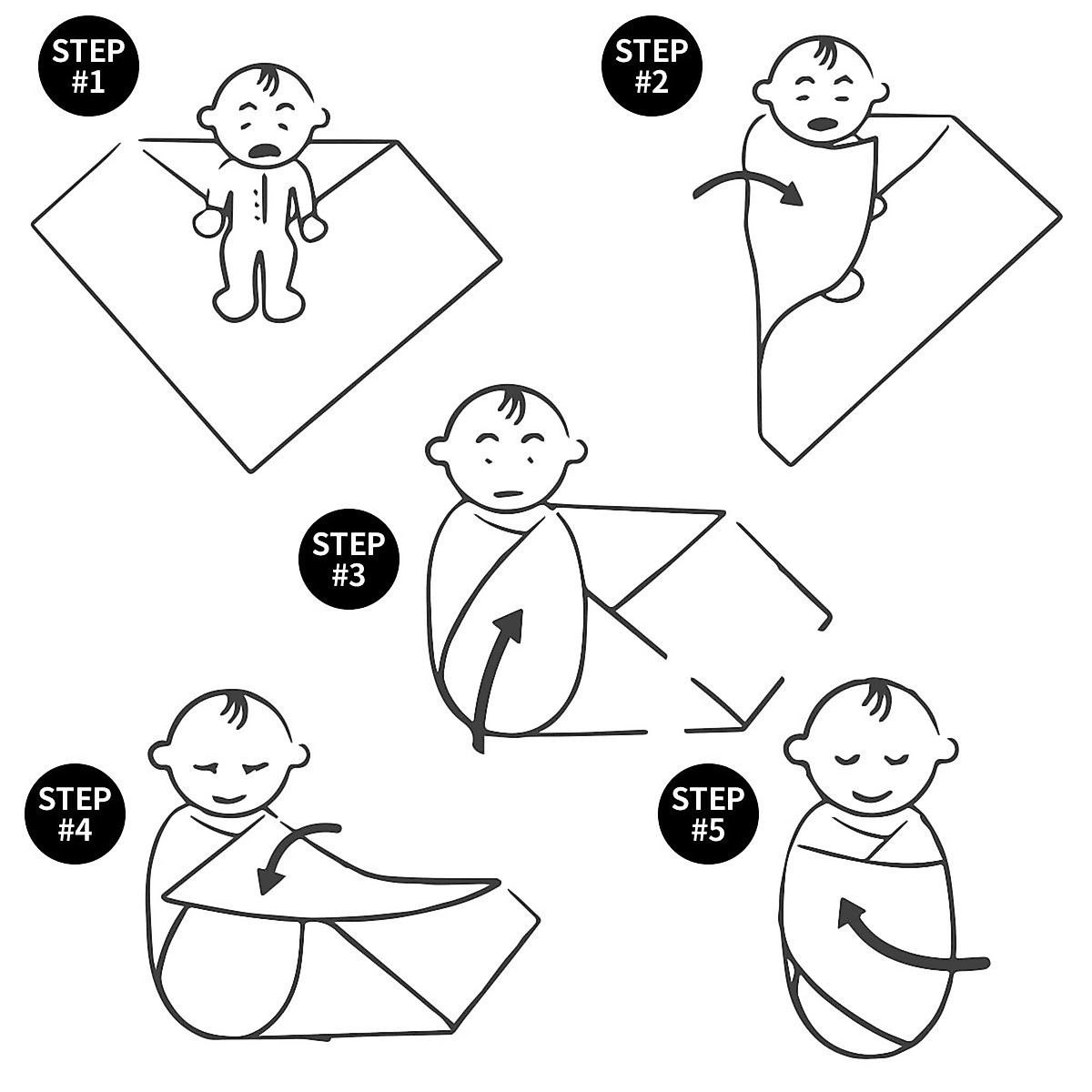 STEP #1

STEP #2

STEP #3

STEP #4

STEP #5