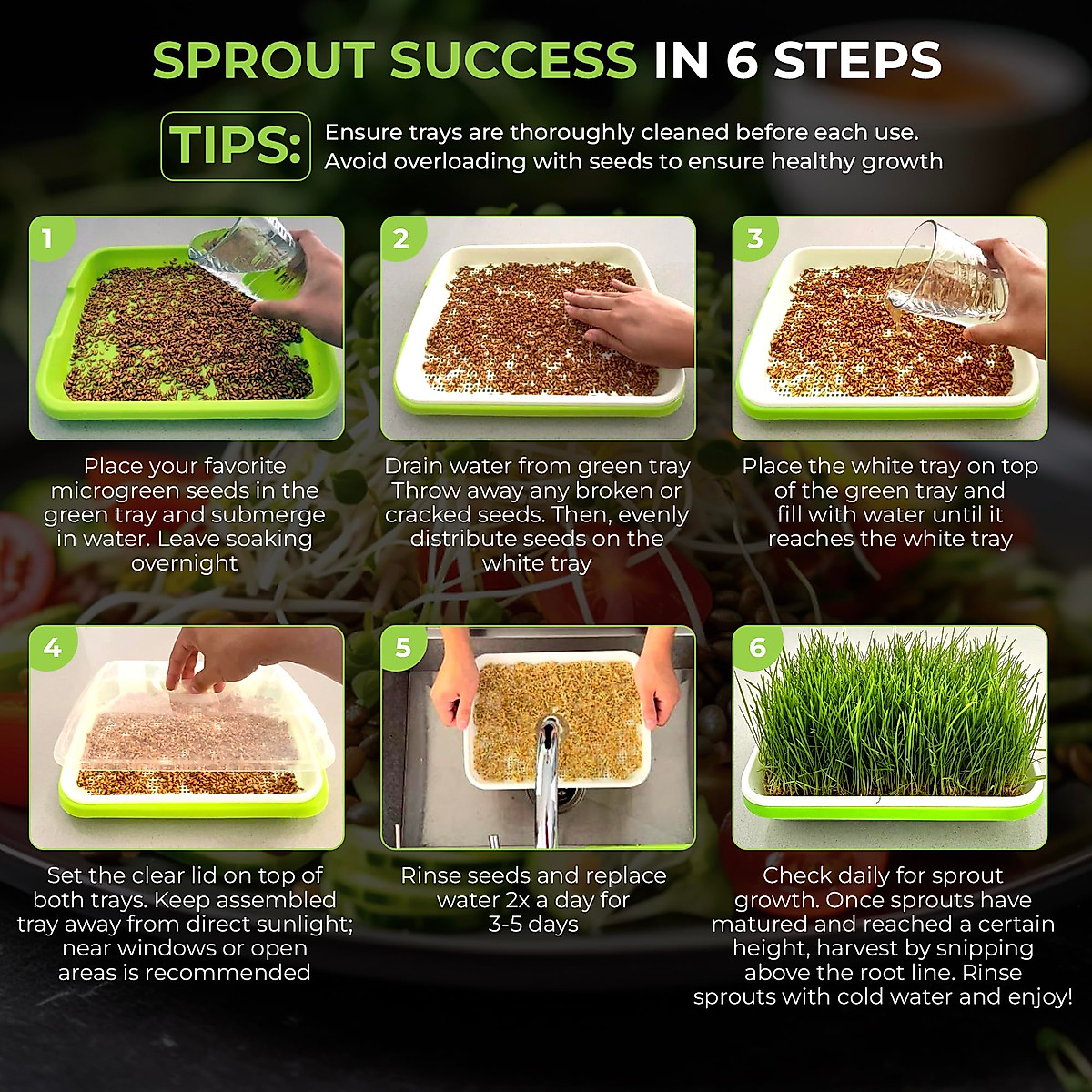 SPROUT SUCCESS IN 6 STEPS

TIPS: Ensure trays are thoroughly cleaned before each use. Avoid overloading with seeds to ensure healthy growth

1

Place your favorite microgreen seeds in the green tray and submerge in water. Leave soaking overnight

2

Drain water from green tray Throw away any broken or cracked seeds. Then, evenly distribute seeds on the white tray

3

Place the white tray on top of the green tray and fill with water until it reaches the white tray

4

Set the clear lid on top of both trays. Keep assembled tray away from direct sunlight; near windows or open areas is recommended

5

Rinse seeds and replace water 2x a day for 3-5 days

6

Check daily for sprout growth. Once sprouts have matured and reached a certain height, harvest by snipping above the root line. Rinse sprouts with cold water and enjoy!