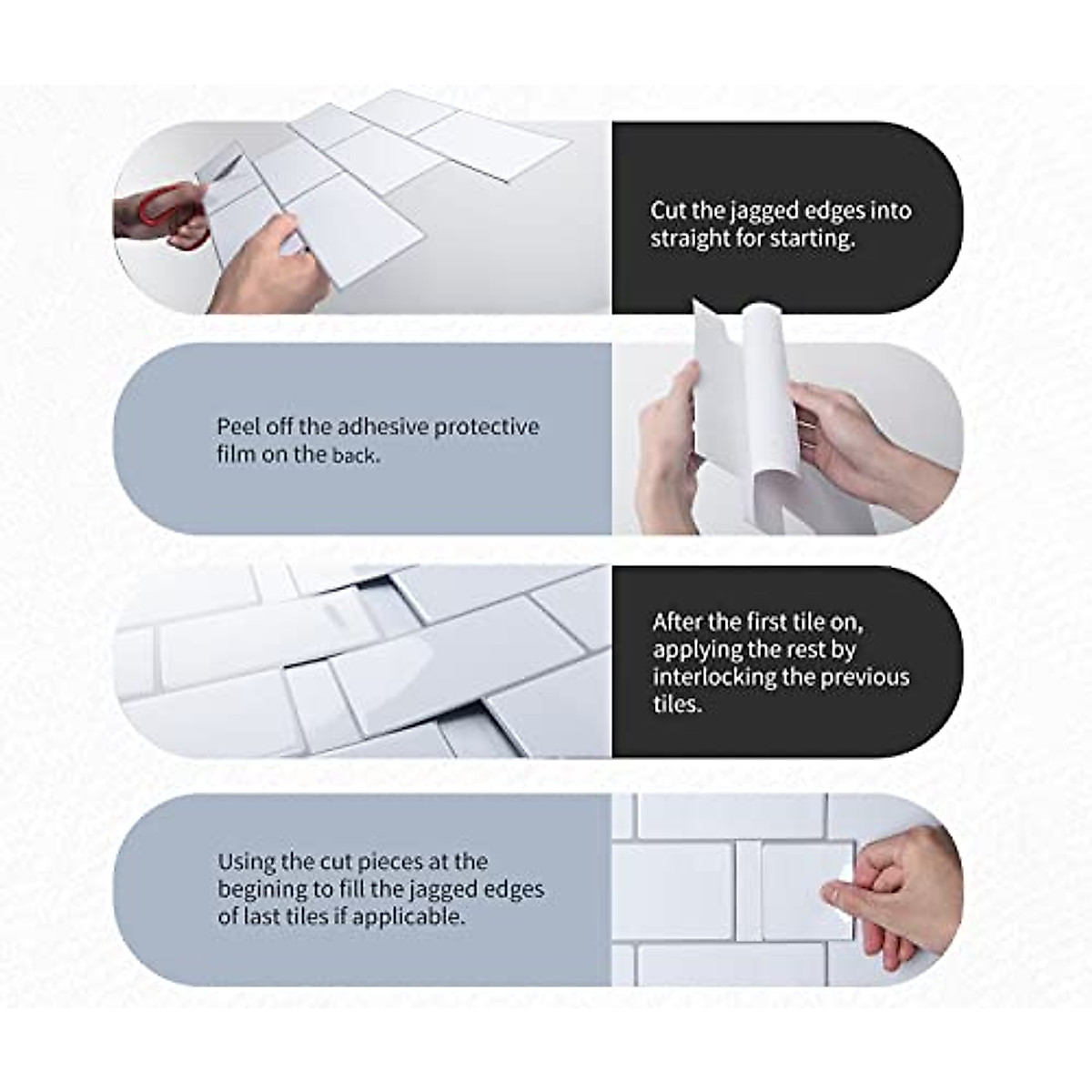 Cut the jagged edges into straight for starting.

Peel off the adhesive protective film on the back.

After the first tile on, applying the rest by interlocking the previous tiles.

Using the cut pieces at the begining to fill the jagged edges of last tiles if applicable.