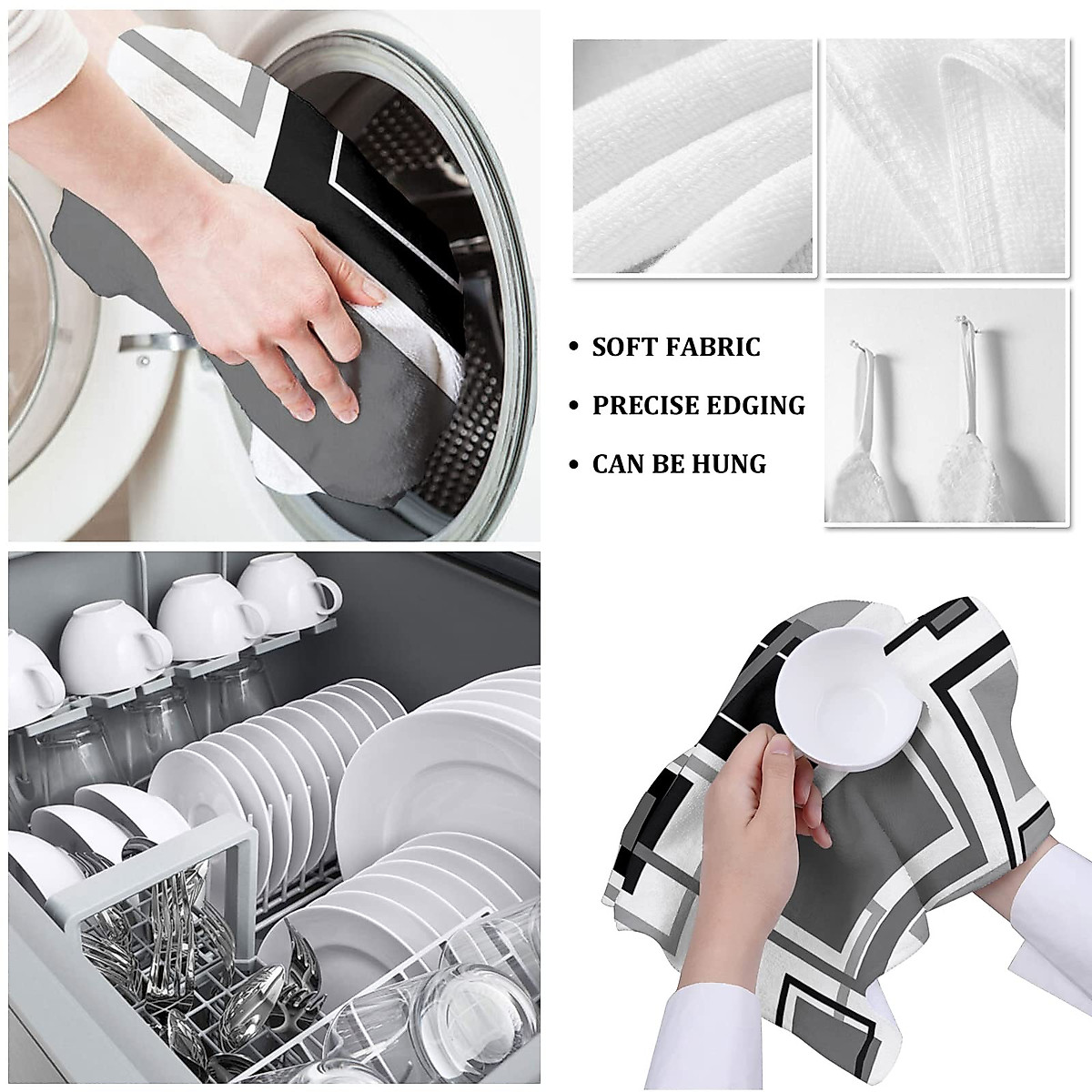 • SOFT FABRIC
• PRECISE EDGING
• CAN BE HUNG