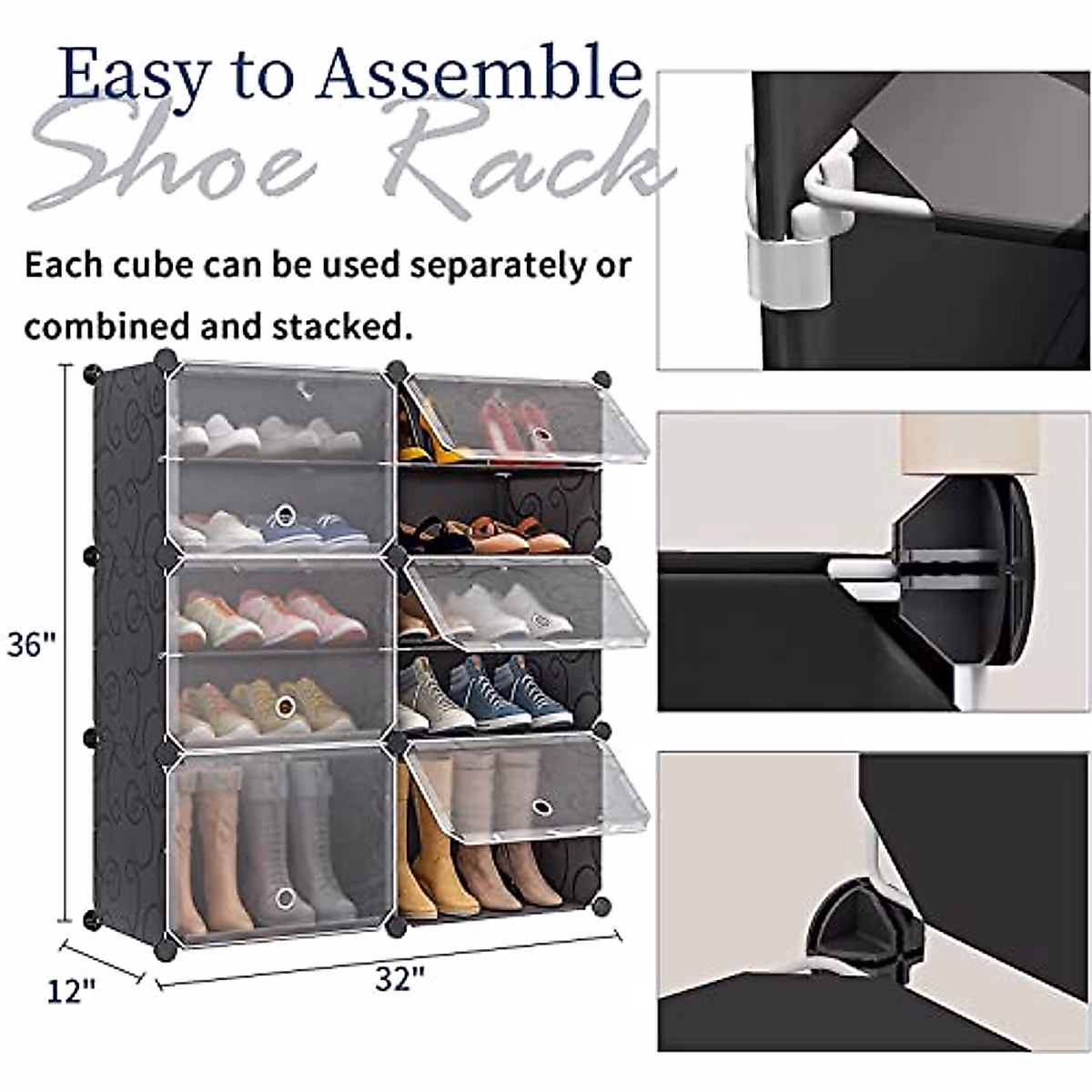 Easy to Assemble
Shoe Rack

Each cube can be used separately or combined and stacked.

36"

12"

32"