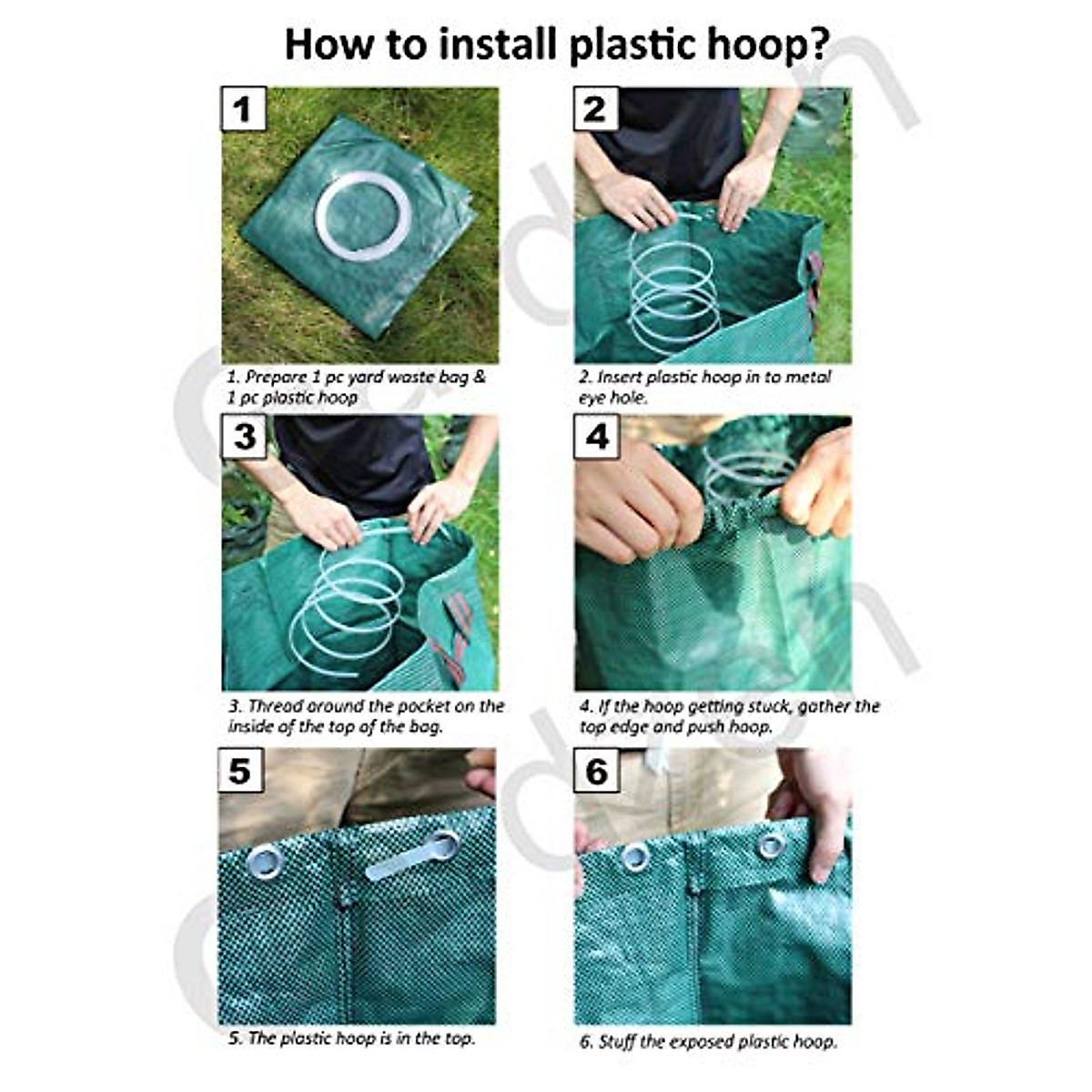 How to install plastic hoop?

1

1. Prepare 1 pc yard waste bag & 1 pc plastic hoop

2

2. Insert plastic hoop in to metal eye hole.

3

3. Thread around the pocket on the inside of the top of the bag.

4

4. If the hoop getting stuck, gather the top edge and push hoop.

5

5. The plastic hoop is in the top.

6

6. Stuff the exposed plastic hoop.