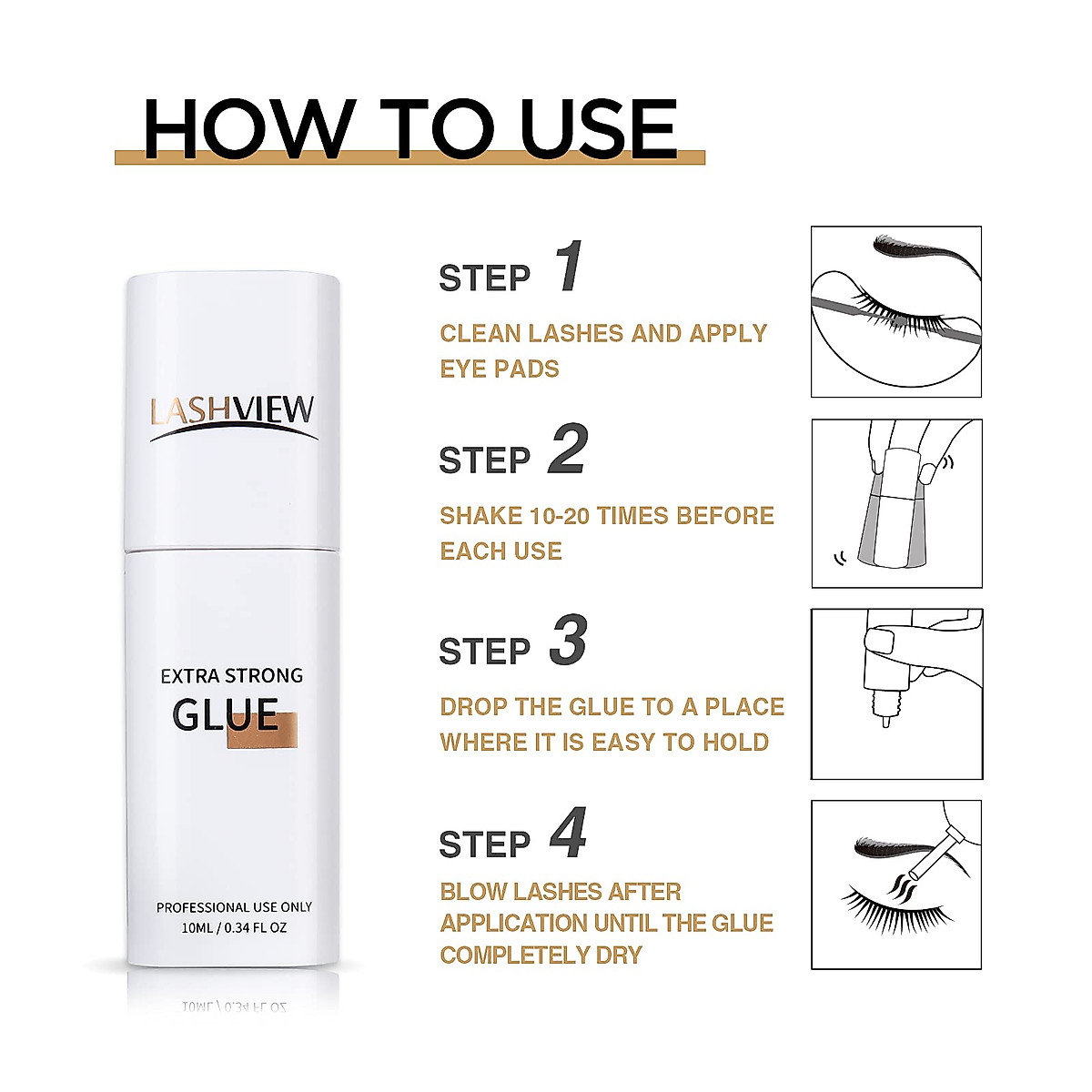 HOW TO USE

LASHVIEW

EXTRA STRONG
GLUE

PROFESSIONAL USE ONLY
10ML / 0.34 FL OZ

STEP 1
CLEAN LASHES AND APPLY EYE PADS

STEP 2
SHAKE 10-20 TIMES BEFORE EACH USE

STEP 3
DROP THE GLUE TO A PLACE WHERE IT IS EASY TO HOLD

STEP 4
BLOW LASHES AFTER APPLICATION UNTIL THE GLUE COMPLETELY DRY