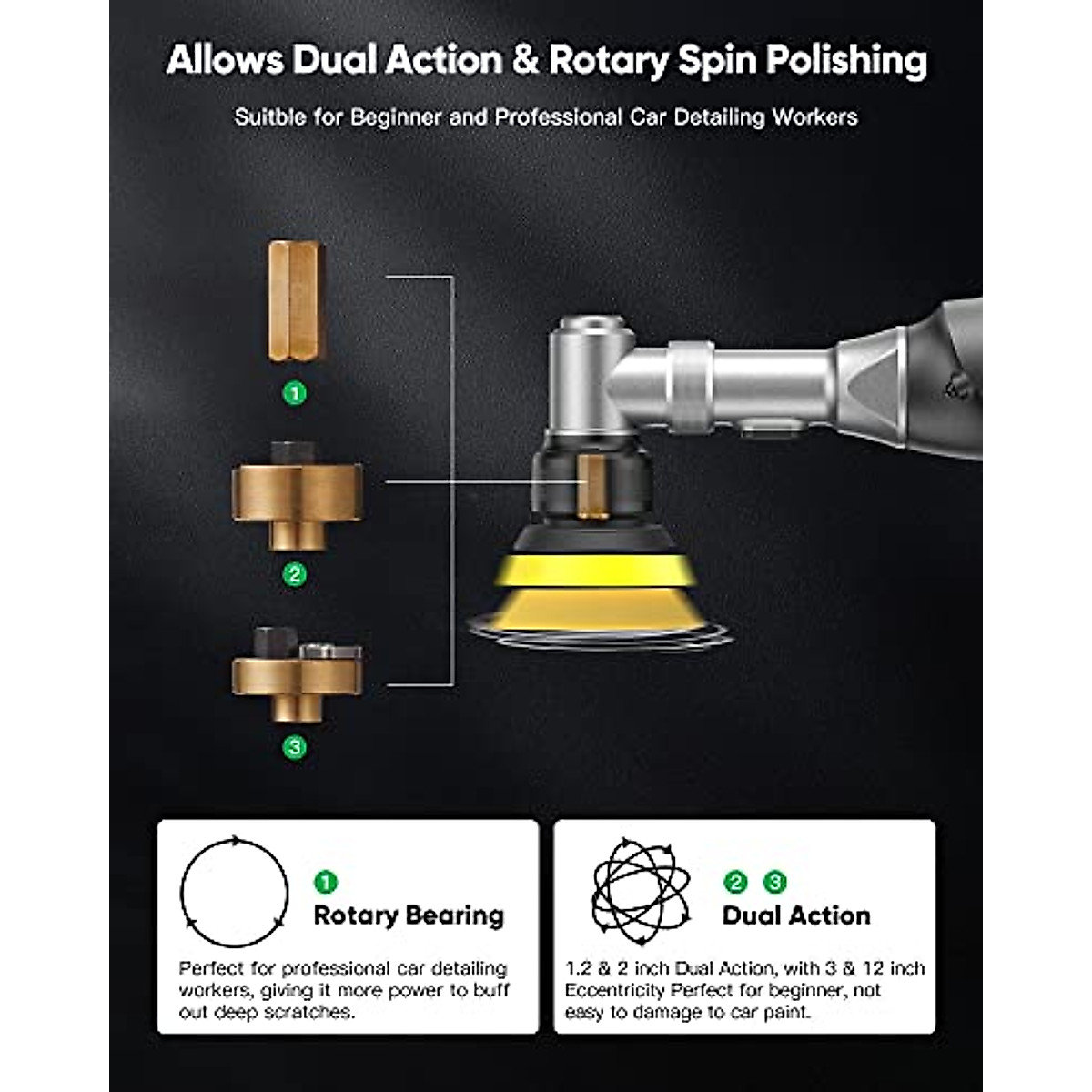 Allows Dual Action & Rotary Spin Polishing

Suitble for Beginner and Professional Car Detailing Workers

1

2

3

1
Rotary Bearing

Perfect for professional car detailing workers, giving it more power to buff out deep scratches.

2 3
Dual Action

1.2 & 2 inch Dual Action, with 3 & 12 inch Eccentricity Perfect for beginner, not easy to damage to car paint.