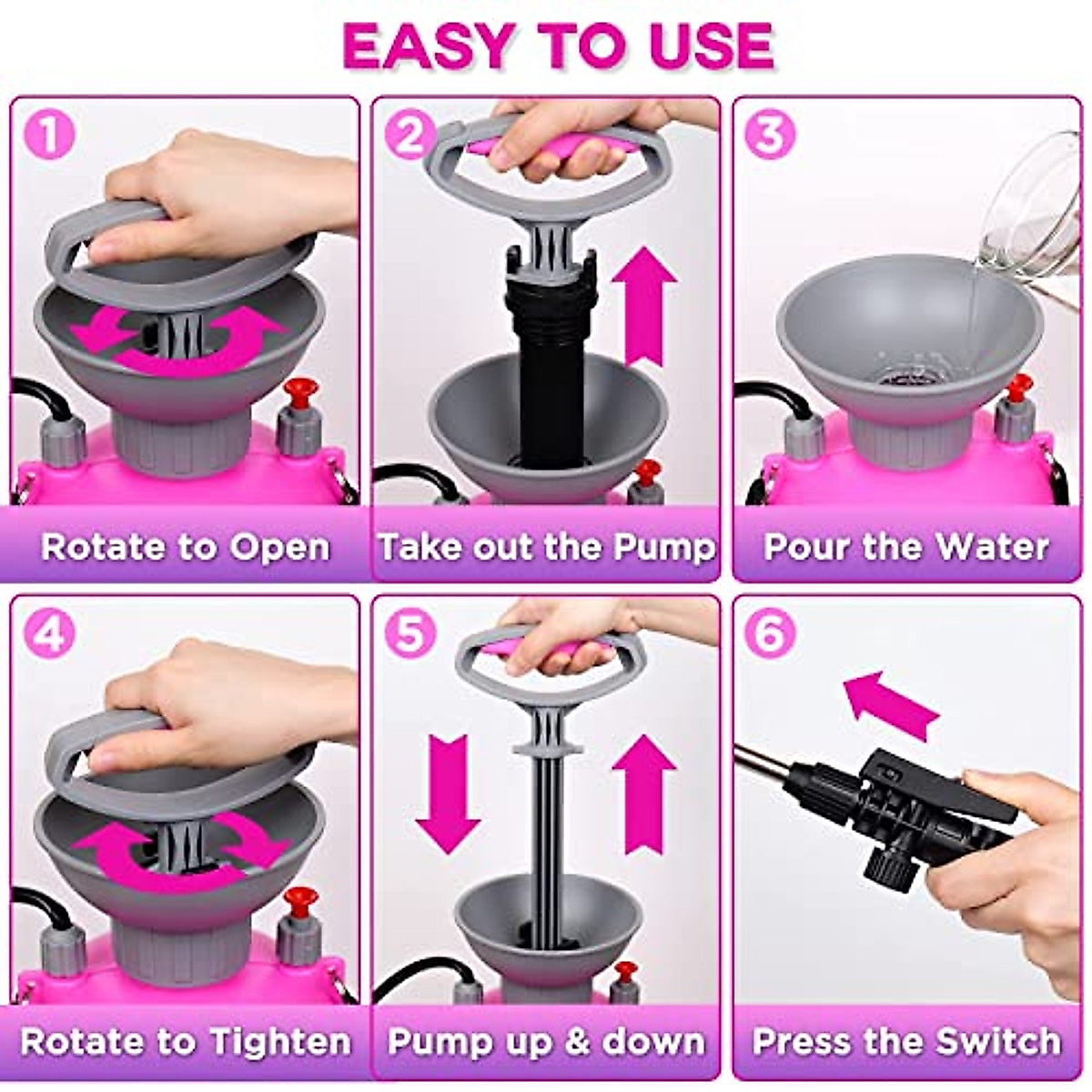 EASY TO USE

1
Rotate to Open

2
Take out the Pump

3
Pour the Water

4
Rotate to Tighten

5
Pump up & down

6
Press the Switch