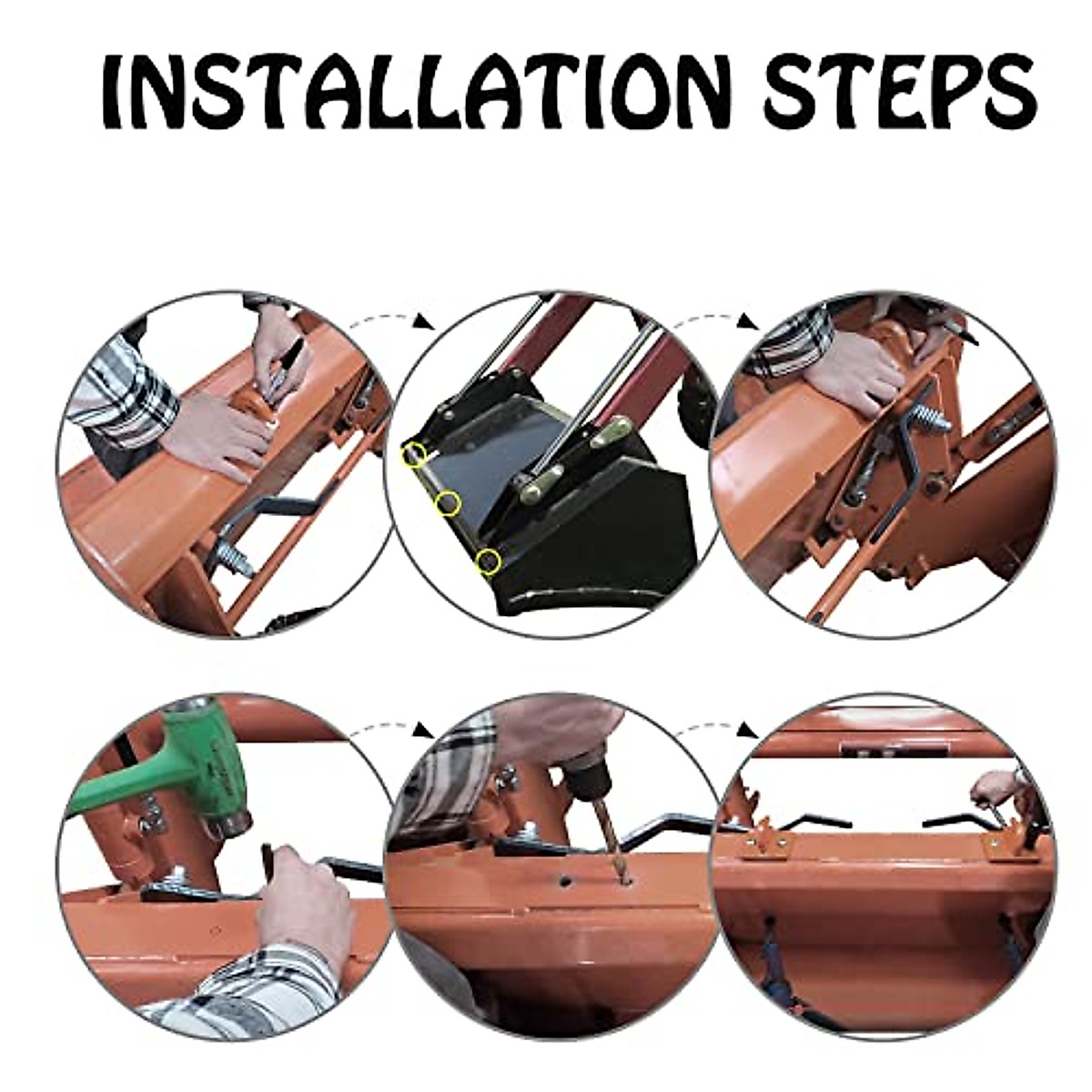 INSTALLATION STEPS