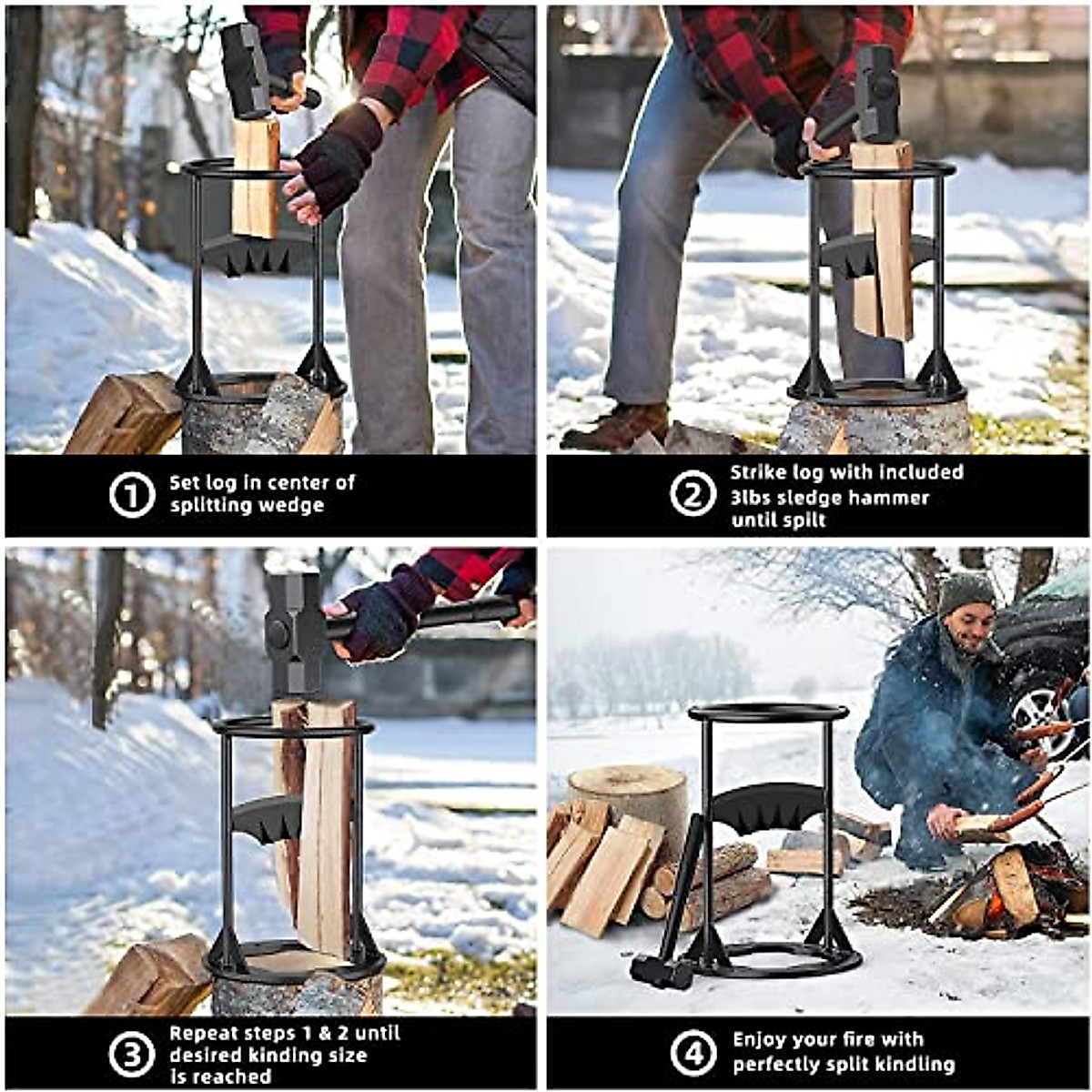 ① Set log in center of splitting wedge

② Strike log with included 3lbs sledge hammer until spilt

③ Repeat steps 1 & 2 until desired kinding size is reached

④ Enjoy your fire with perfectly split kindling