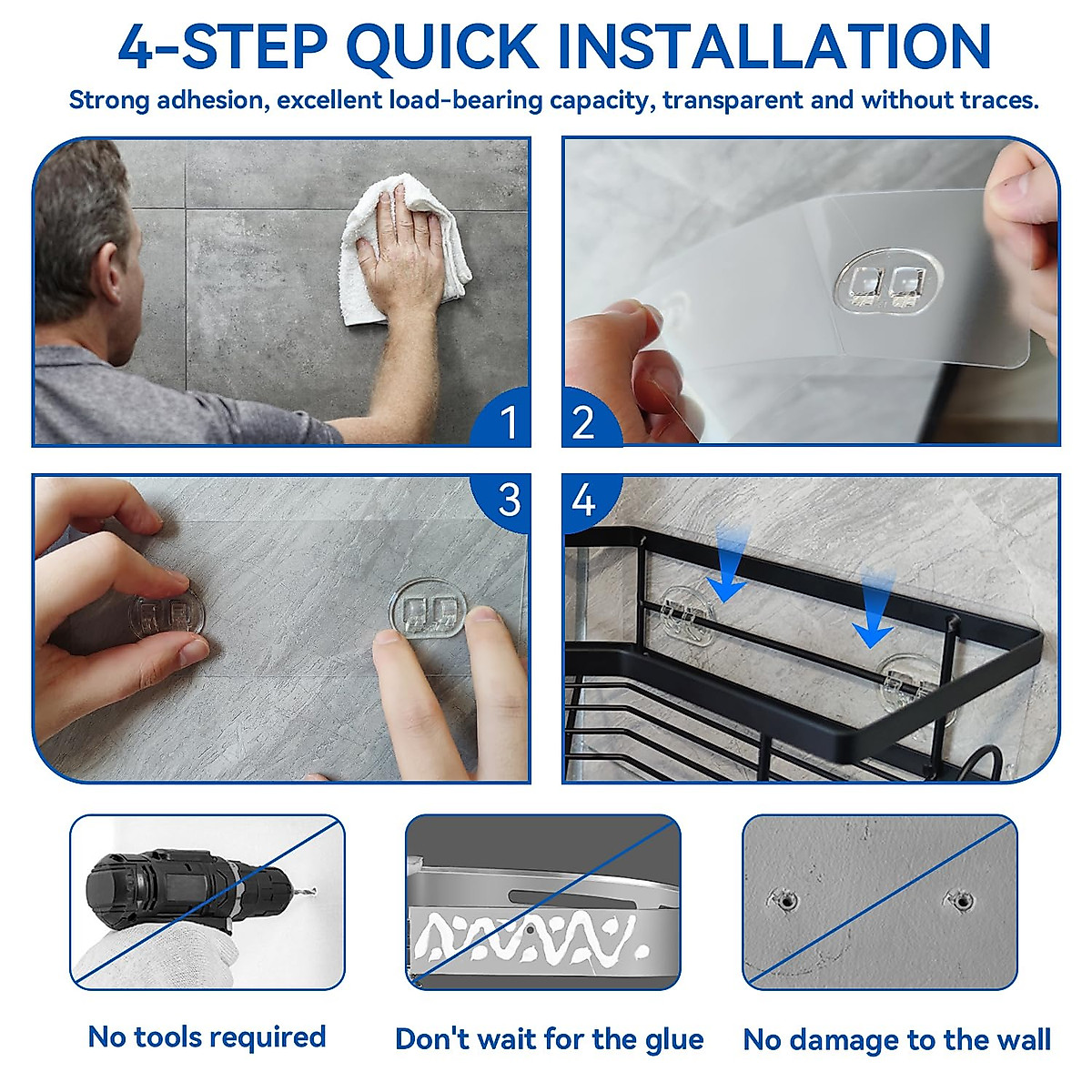 4-STEP QUICK INSTALLATION

Strong adhesion, excellent load-bearing capacity, transparent and without traces.

1

2

3

4

No tools required

Don't wait for the glue

No damage to the wall