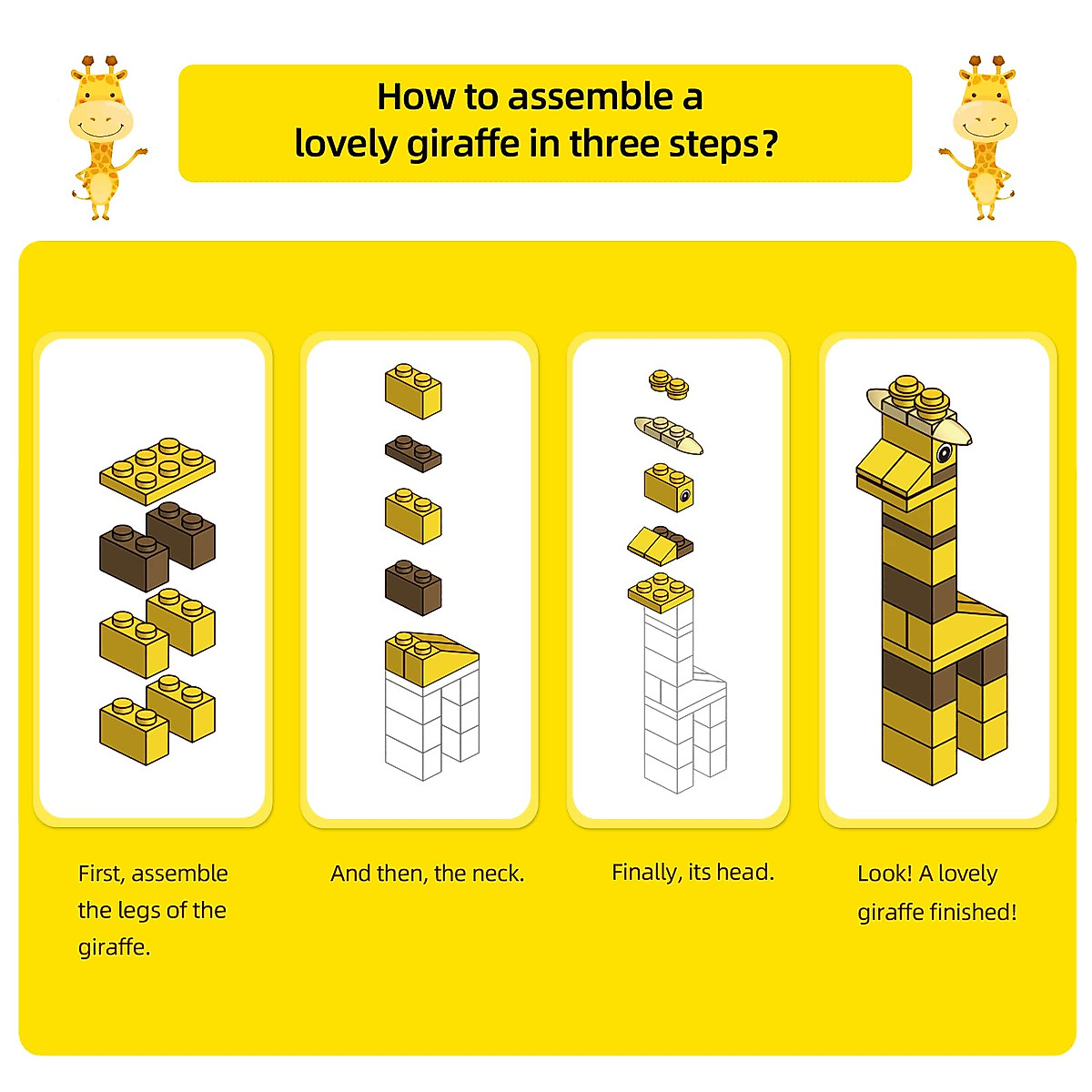 How to assemble a lovely giraffe in three steps?

First, assemble the legs of the giraffe.

And then, the neck.

Finally, its head.

Look! A lovely giraffe finished!