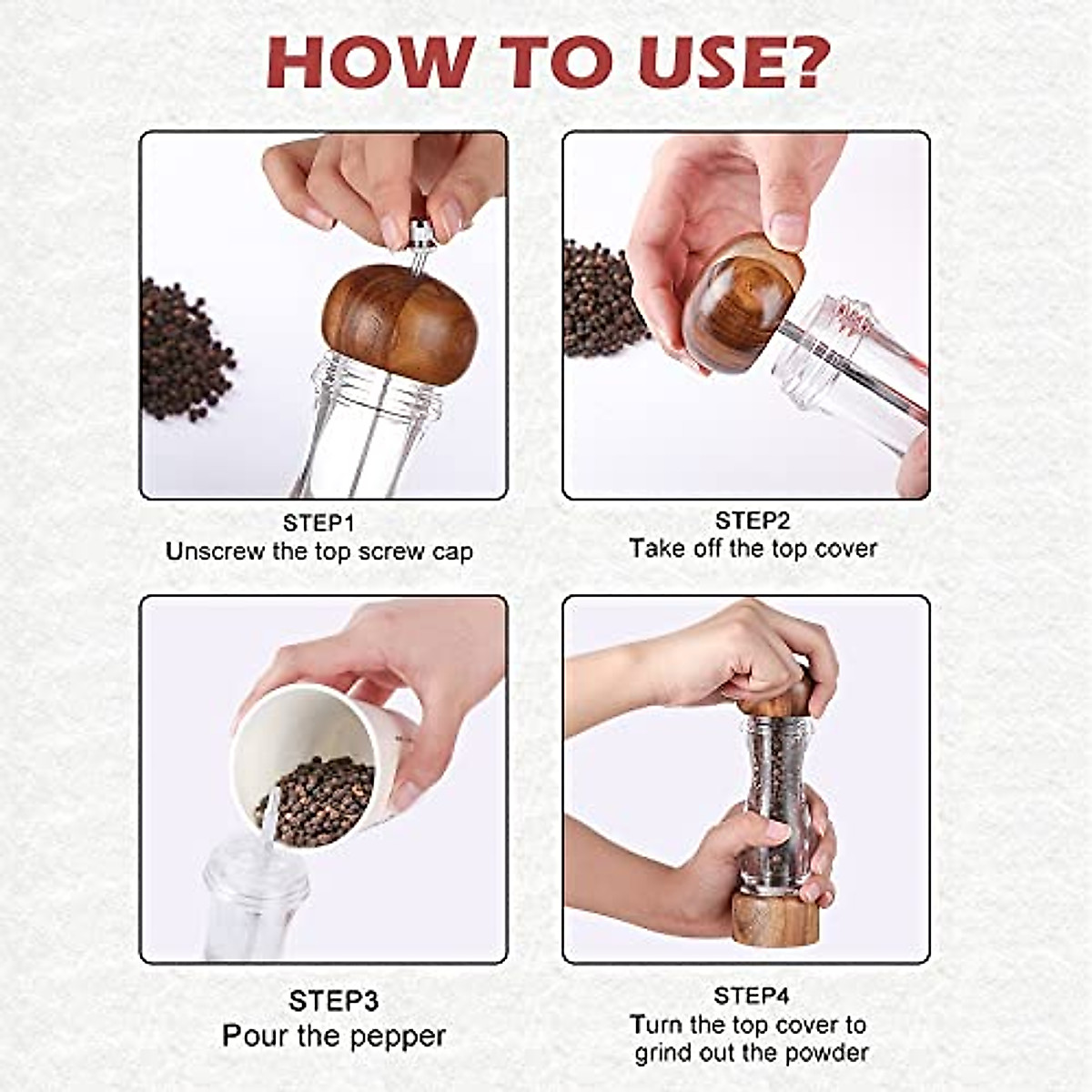 HOW TO USE?

STEP1
Unscrew the top screw cap

STEP2
Take off the top cover

STEP3
Pour the pepper

STEP4
Turn the top cover to grind out the powder