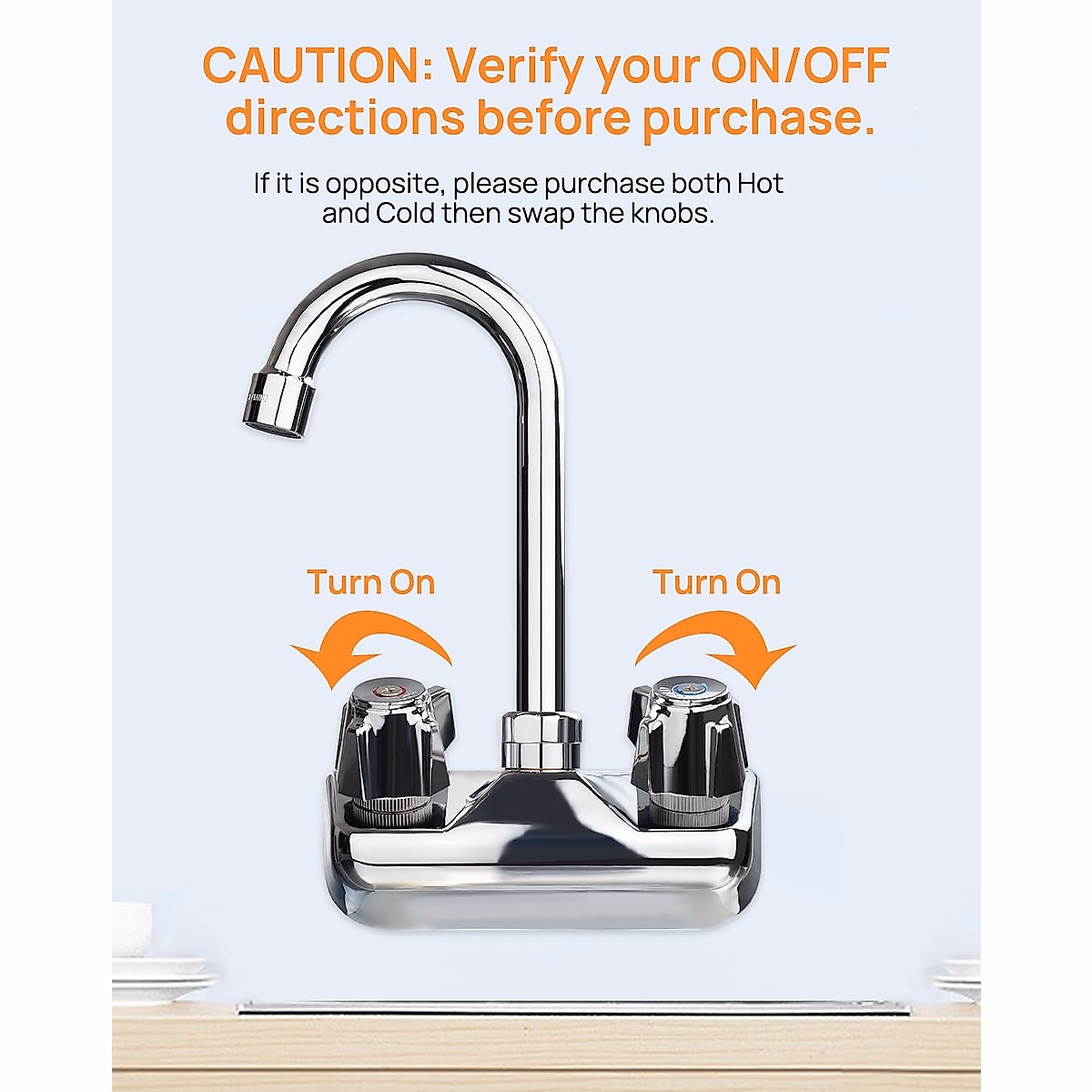 CAUTION: Verify your ON/OFF directions before purchase.

If it is opposite, please purchase both Hot and Cold then swap the knobs.

Turn On

Turn On