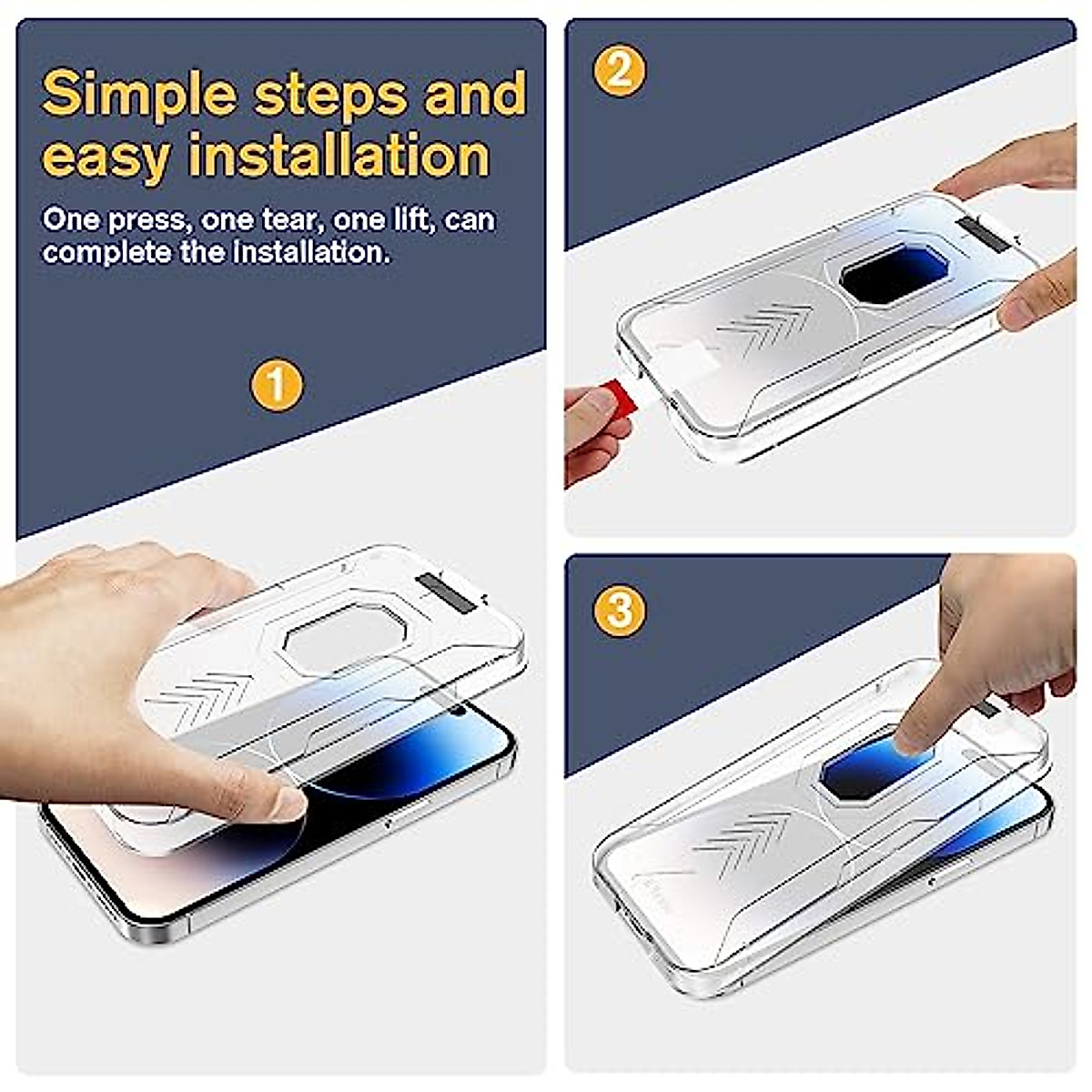 Simple steps and easy installation

One press, one tear, one lift, can complete the installation.

1

2

3