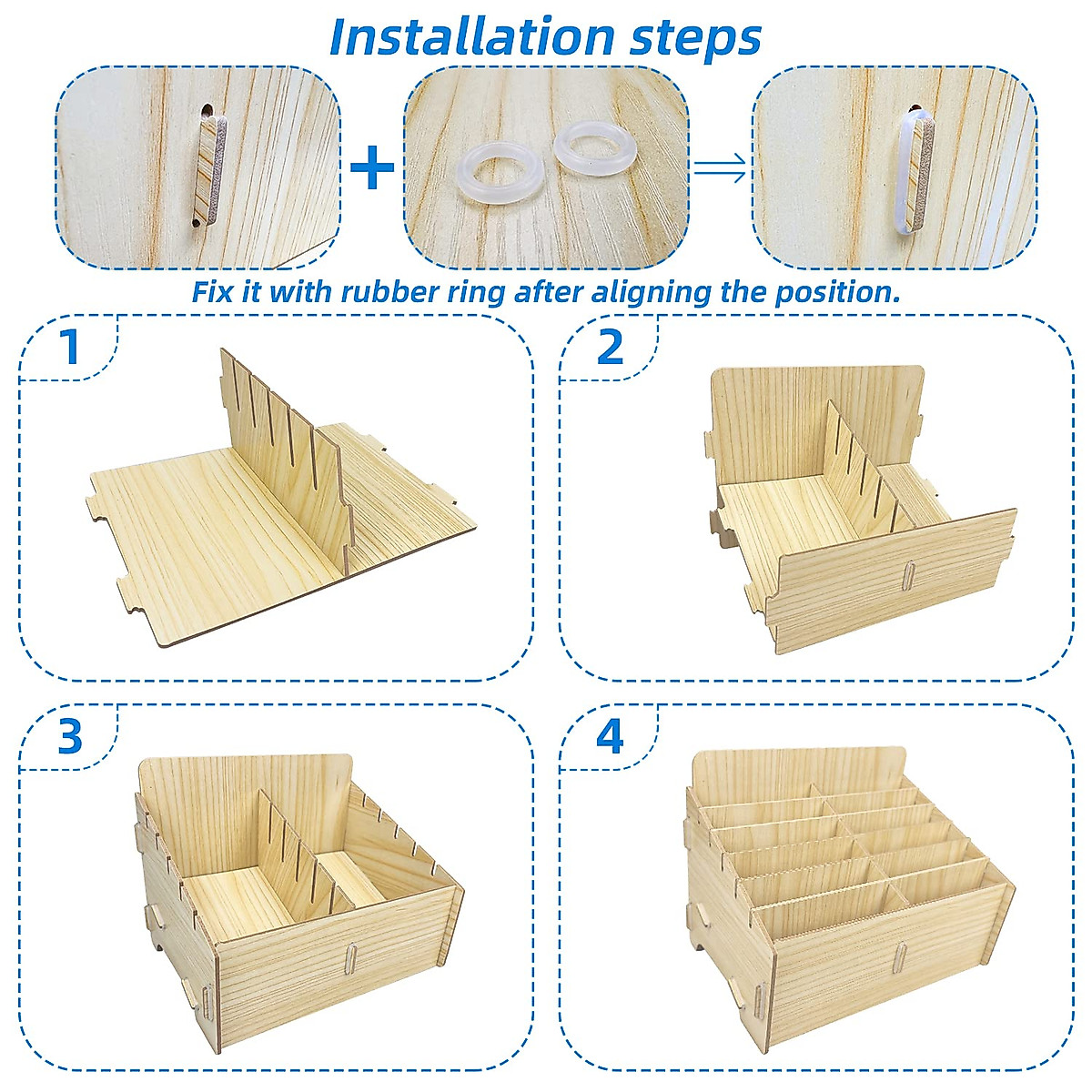 Installation steps

+

Fix it with rubber ring after aligning the position.

1

2

3

4