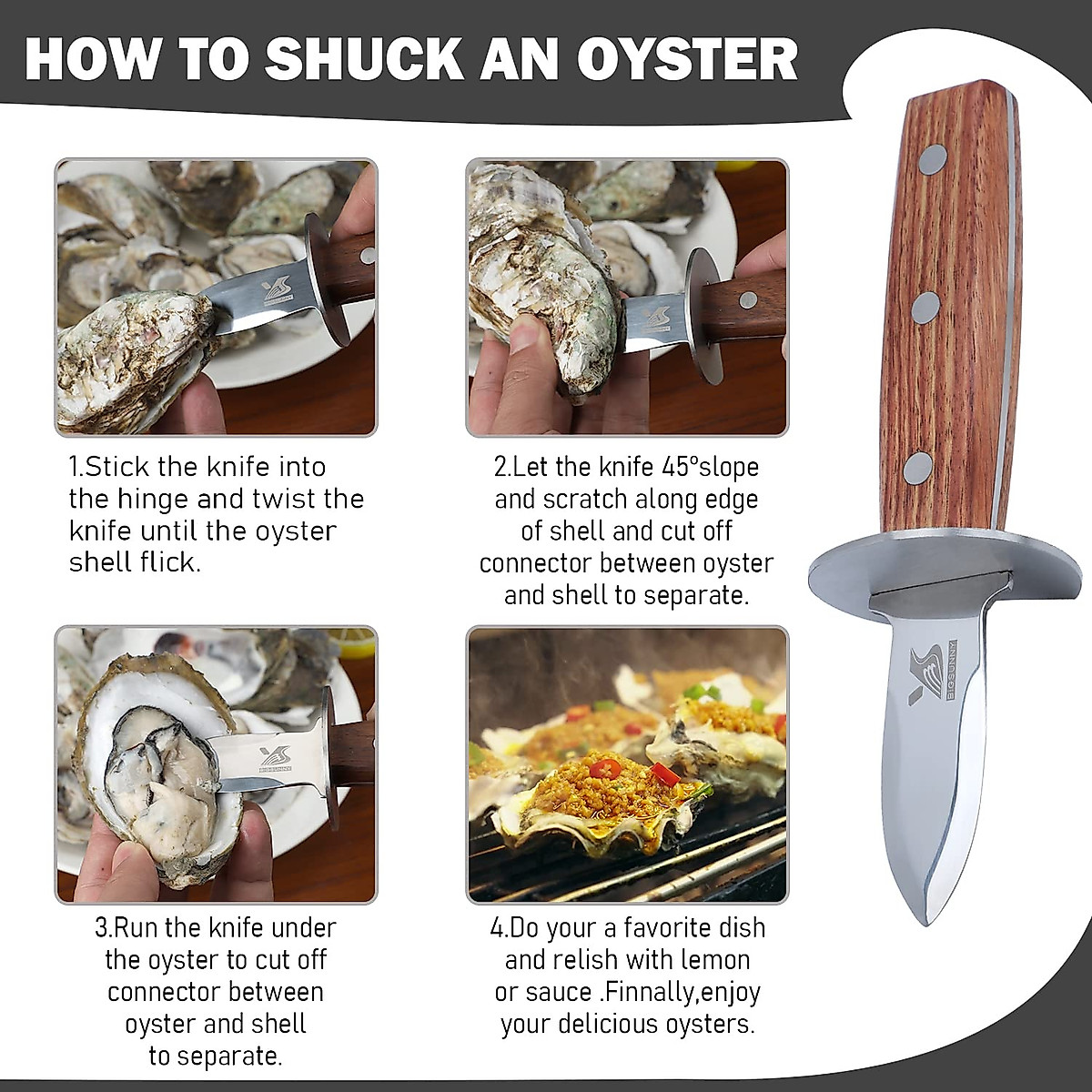 HOW TO SHUCK AN OYSTER

1.Stick the knife into the hinge and twist the knife until the oyster shell flick.

2.Let the knife 45°slope and scratch along edge of shell and cut off connector between oyster and shell to separate.

3.Run the knife under the oyster to cut off connector between oyster and shell to separate.

4.Do your a favorite dish and relish with lemon or sauce .Finnally,enjoy your delicious oysters.

BIGSUNNY