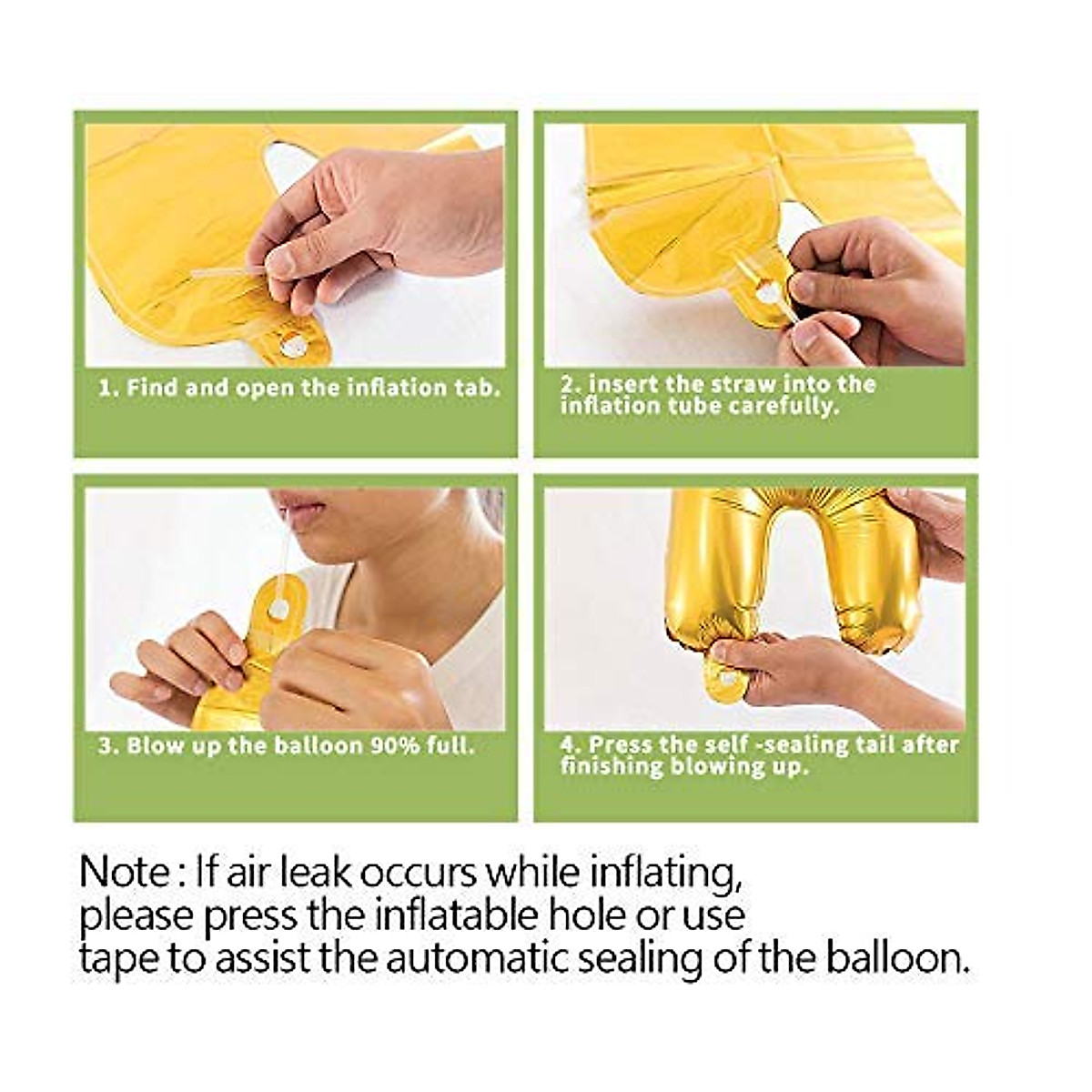 1. Find and open the inflation tab.

2. insert the straw into the inflation tube carefully.

3. Blow up the balloon 90% full.

4. Press the self -sealing tail after finishing blowing up.

Note : If air leak occurs while inflating, please press the inflatable hole or use tape to assist the automatic sealing of the balloon.