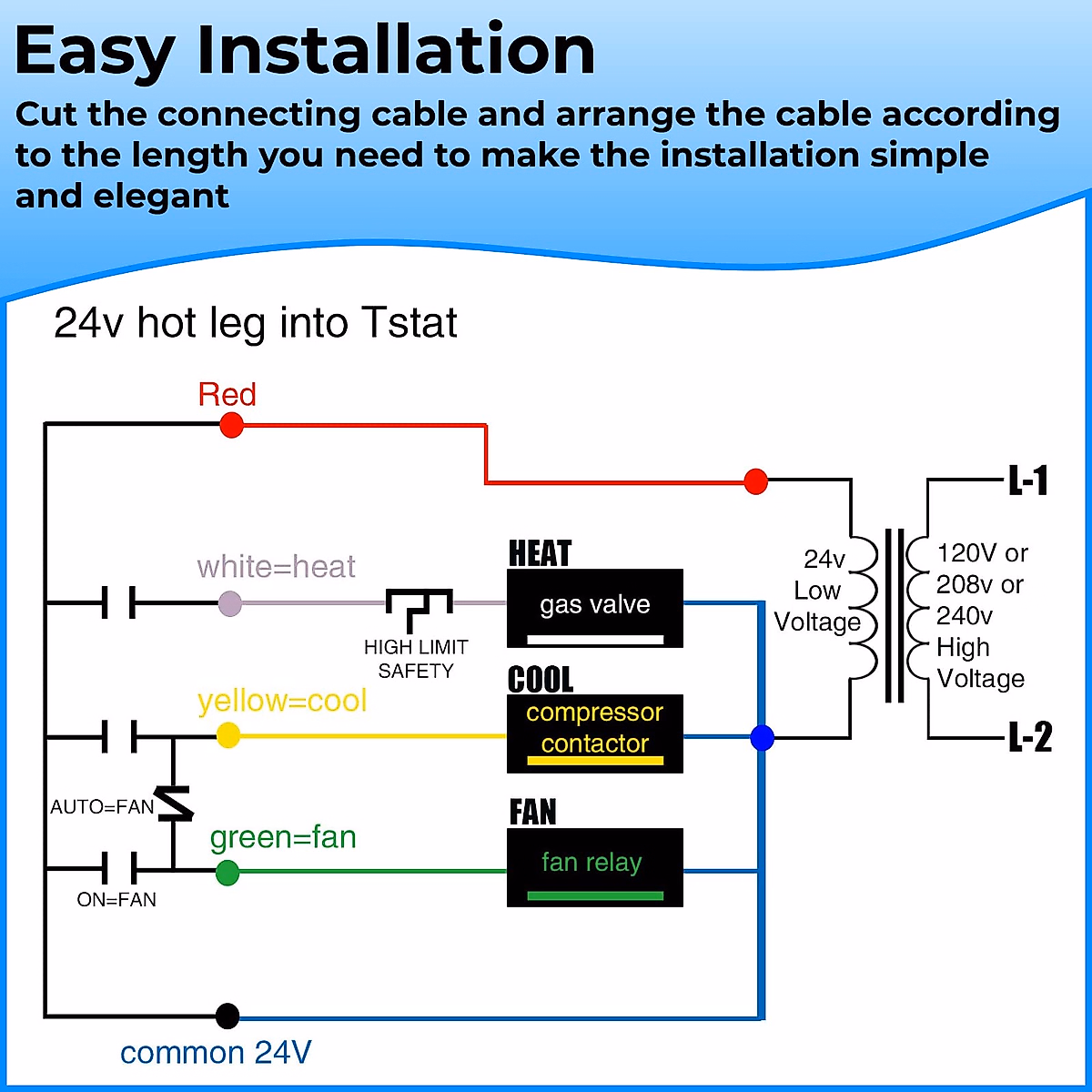 Easy Installation

Cut the connecting cable and arrange the cable according to the length you need to make the installation simple and elegant

24v hot leg into Tstat

Red

white=heat

HIGH LIMIT SAFETY

HEAT

gas valve

yellow=cool

COOL

compressor contactor

AUTO=FAN

green=fan

FAN

fan relay

ON=FAN

common 24V

24v Low Voltage

120V or 208v or 240v High Voltage

L-1

L-2