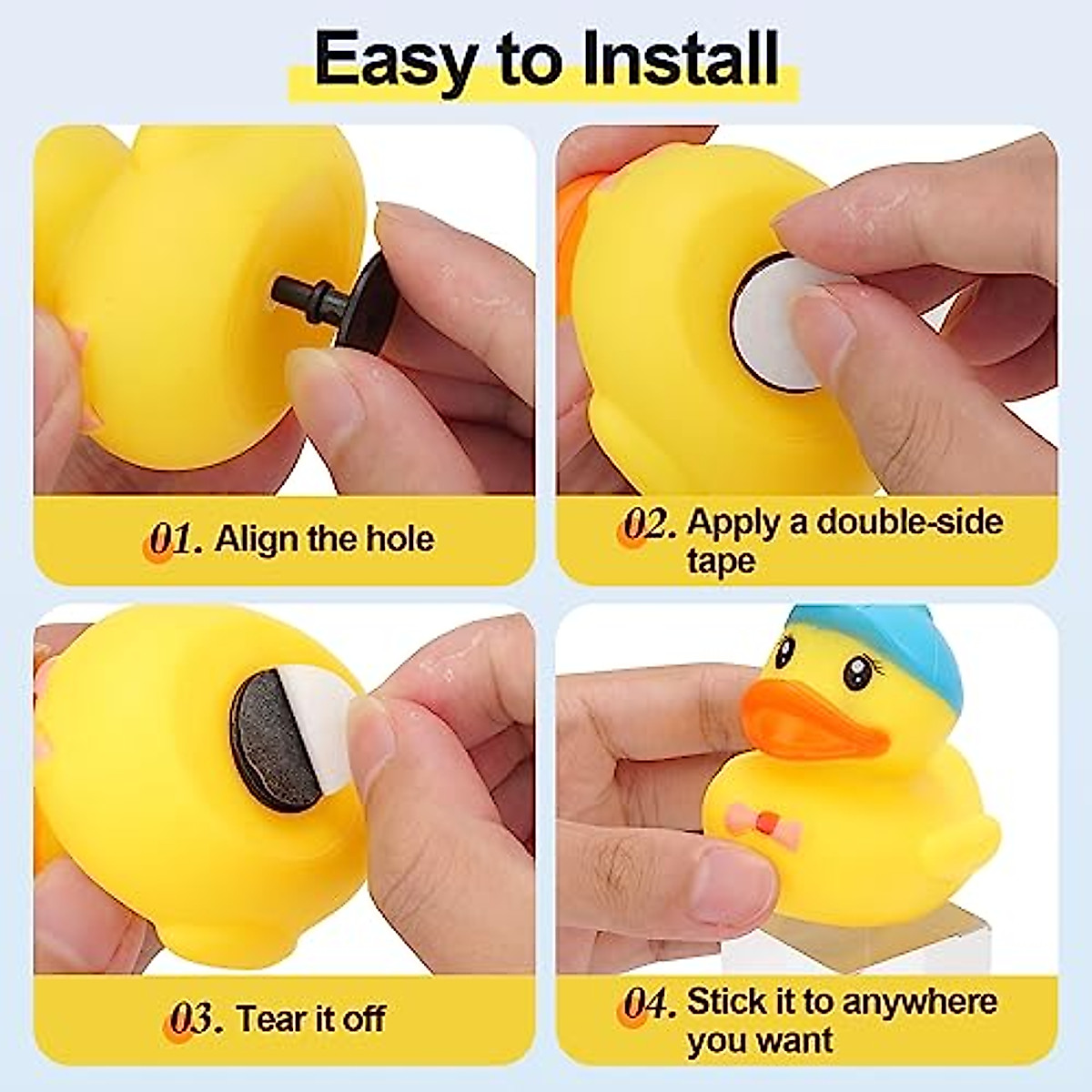 Easy to Install

01. Align the hole

02. Apply a double-side tape

03. Tear it off

04. Stick it to anywhere you want