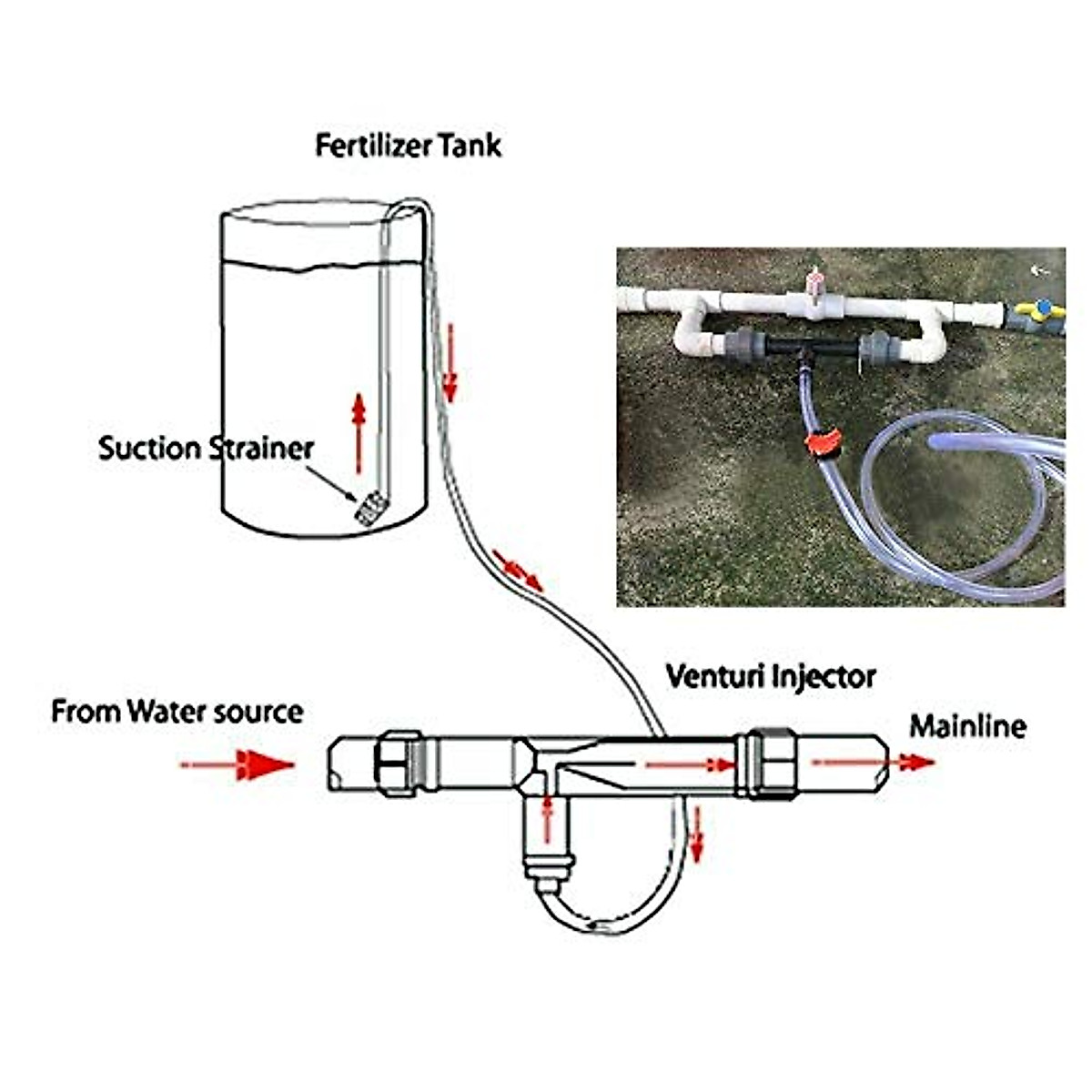 Fertilizer Tank

Suction Strainer

Venturi Injector

From Water source

Mainline