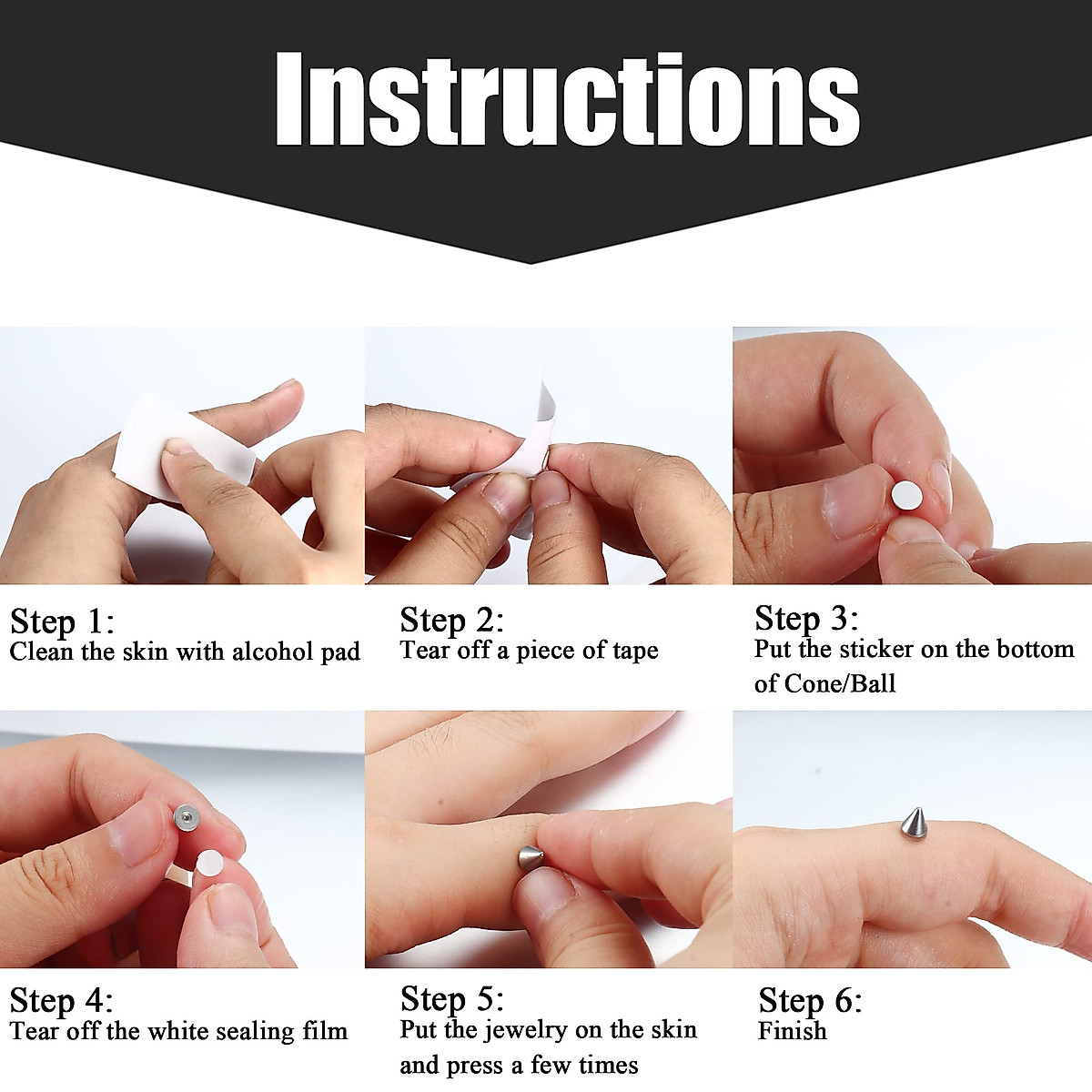 Instructions

Step 1:
Clean the skin with alcohol pad

Step 2:
Tear off a piece of tape

Step 3:
Put the sticker on the bottom of Cone/Ball

Step 4:
Tear off the white sealing film

Step 5:
Put the jewelry on the skin and press a few times

Step 6:
Finish