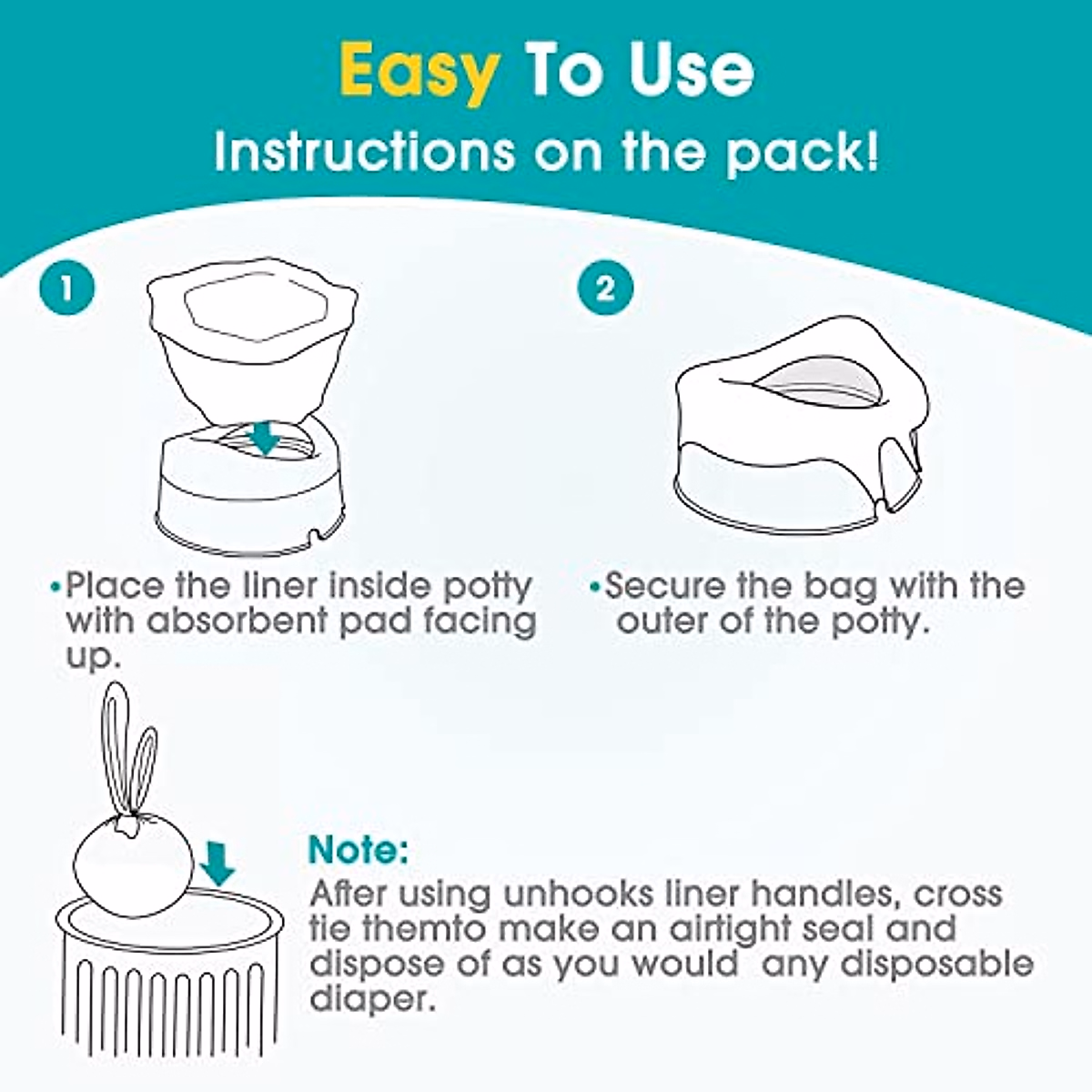 Easy To Use
Instructions on the pack!

1

•Place the liner inside potty with absorbent pad facing up.

2

•Secure the bag with the outer of the potty.

Note:
After using unhooks liner handles, cross tie themto make an airtight seal and dispose of as you would any disposable diaper.