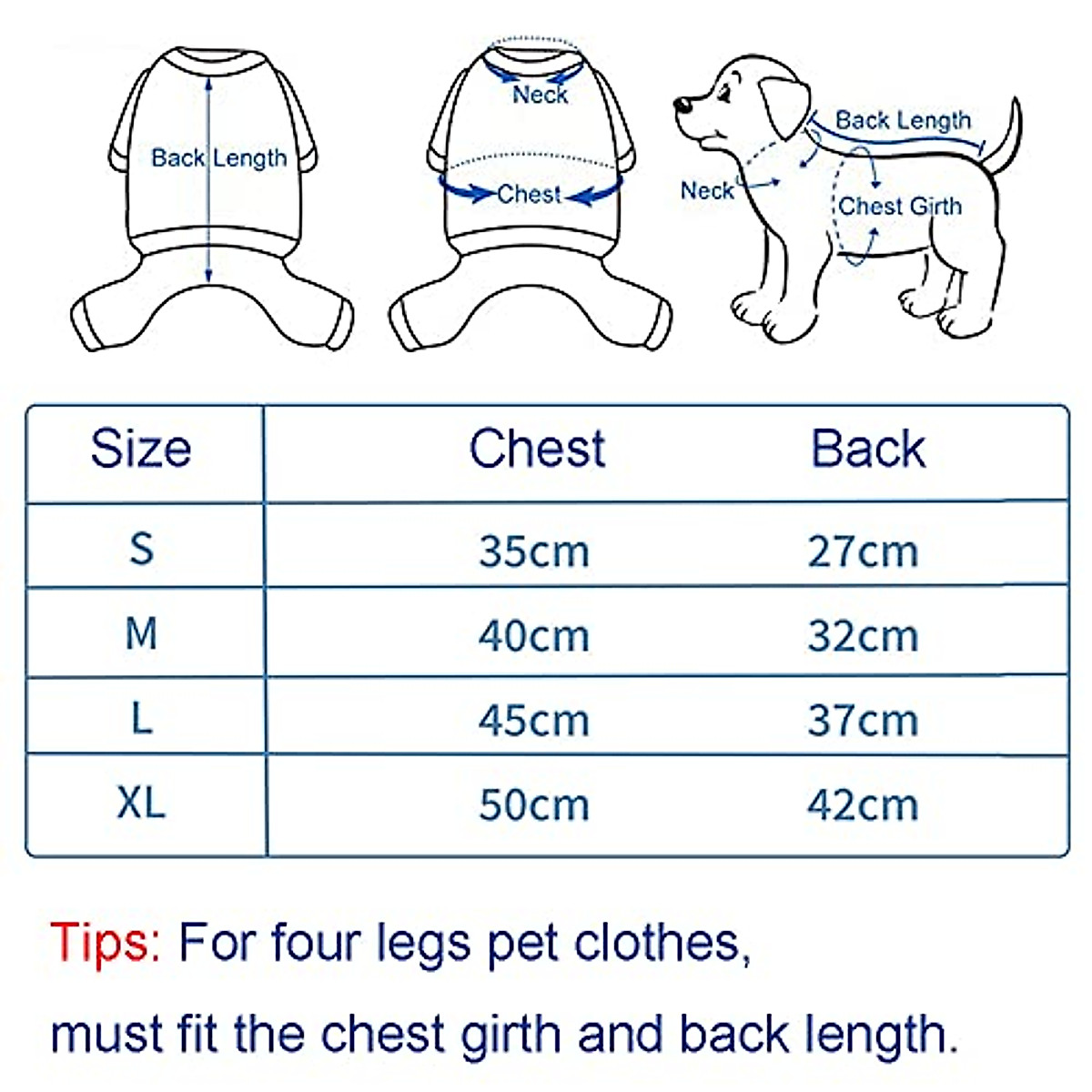 Back Length

Neck

Chest

Back Length

Neck

Chest Girth

| Size | Chest | Back |
|---|---|---|
| S | 35cm | 27cm |
| M | 40cm | 32cm |
| L | 45cm | 37cm |
| XL | 50cm | 42cm |

Tips: For four legs pet clothes, must fit the chest girth and back length.