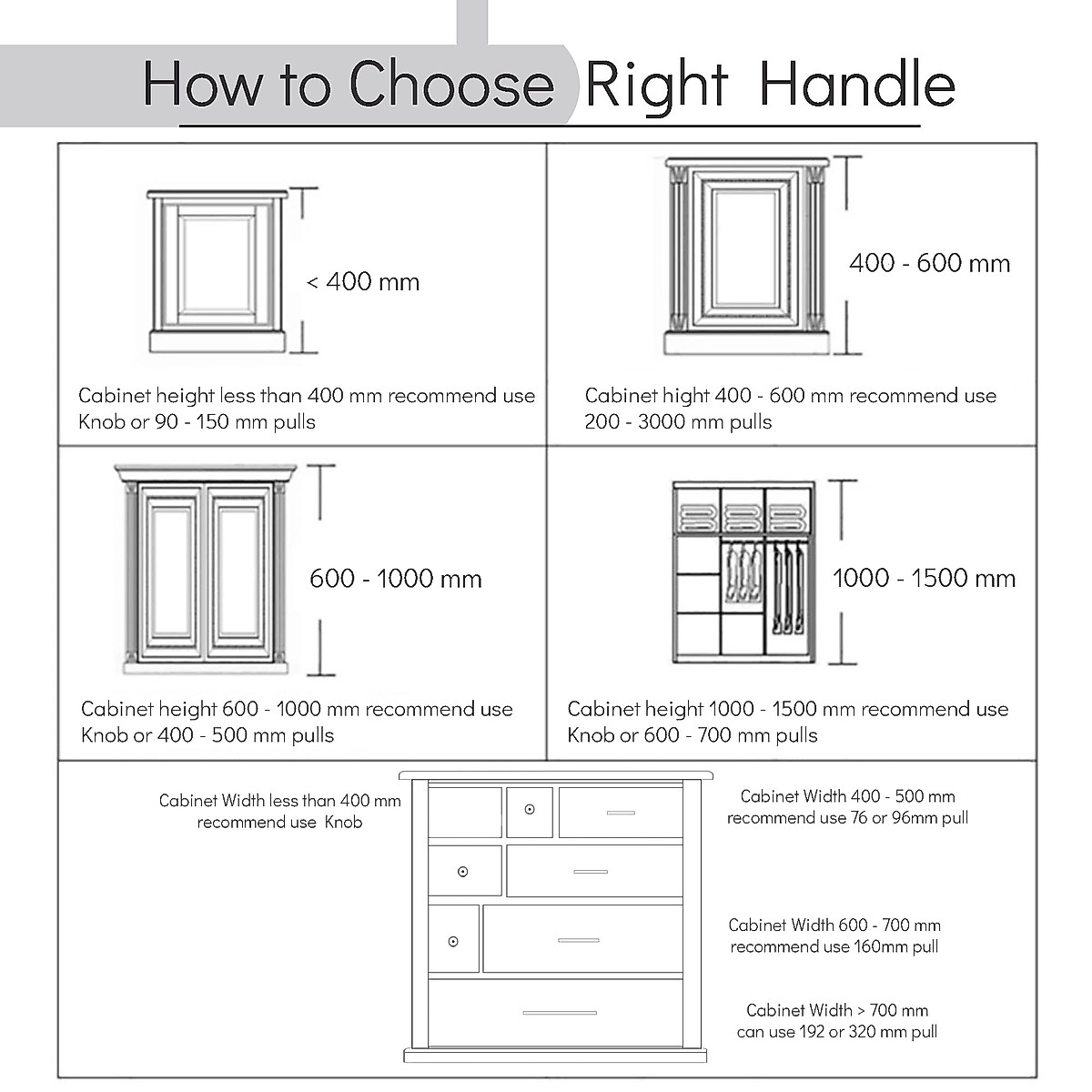 How to Choose Right Handle

< 400 mm

Cabinet height less than 400 mm recommend use Knob or 90 - 150 mm pulls

400 - 600 mm

Cabinet hight 400 - 600 mm recommend use 200 - 3000 mm pulls

600 - 1000 mm

Cabinet height 600 - 1000 mm recommend use Knob or 400 - 500 mm pulls

1000 - 1500 mm

Cabinet height 1000 - 1500 mm recommend use Knob or 600 - 700 mm pulls

Cabinet Width less than 400 mm recommend use Knob

Cabinet Width 400 - 500 mm recommend use 76 or 96mm pull

Cabinet Width 600 - 700 mm recommend use 160mm pull

Cabinet Width > 700 mm can use 192 or 320 mm pull