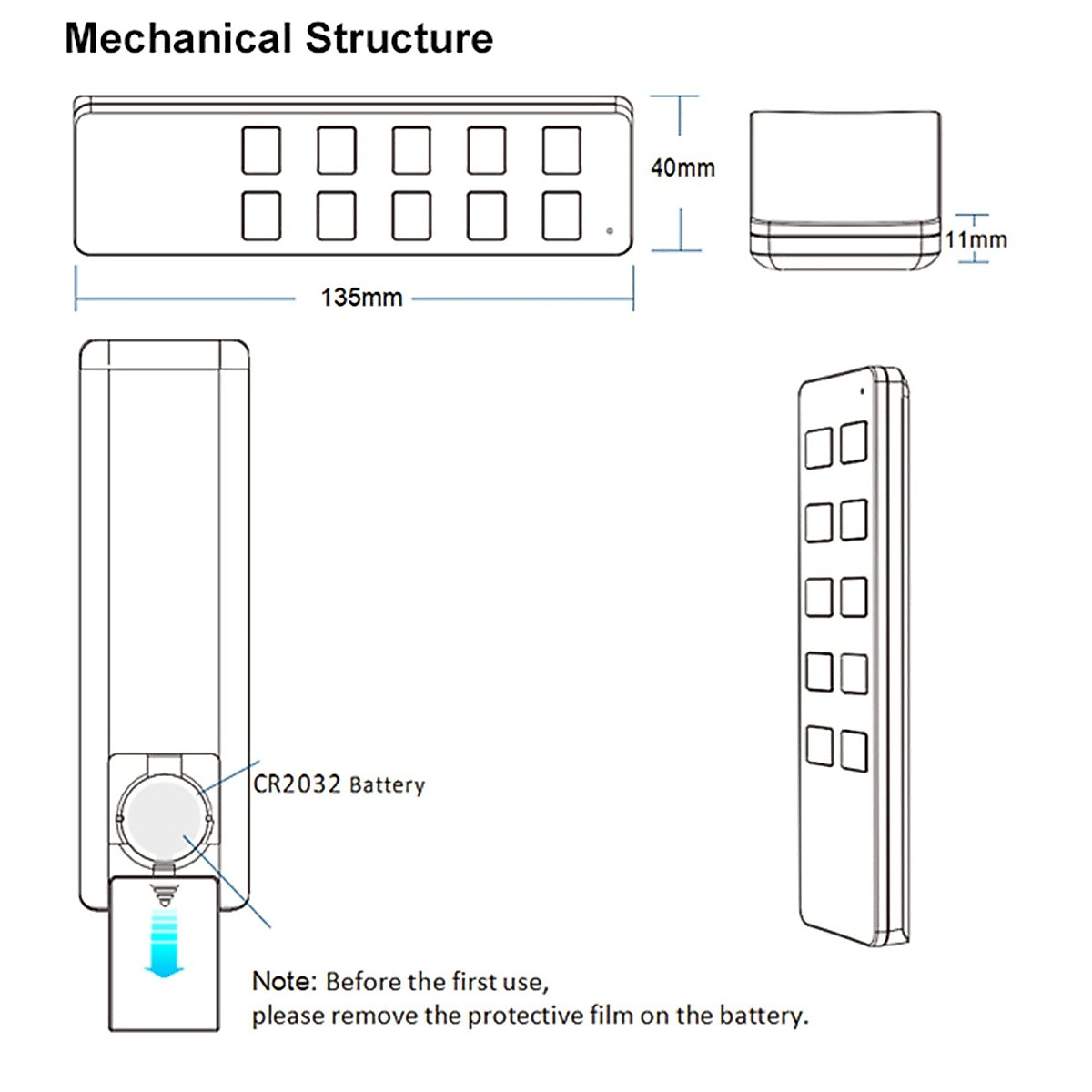 Mechanical Structure

40mm

11mm

135mm

CR2032 Battery

Note: Before the first use,
please remove the protective film on the battery.