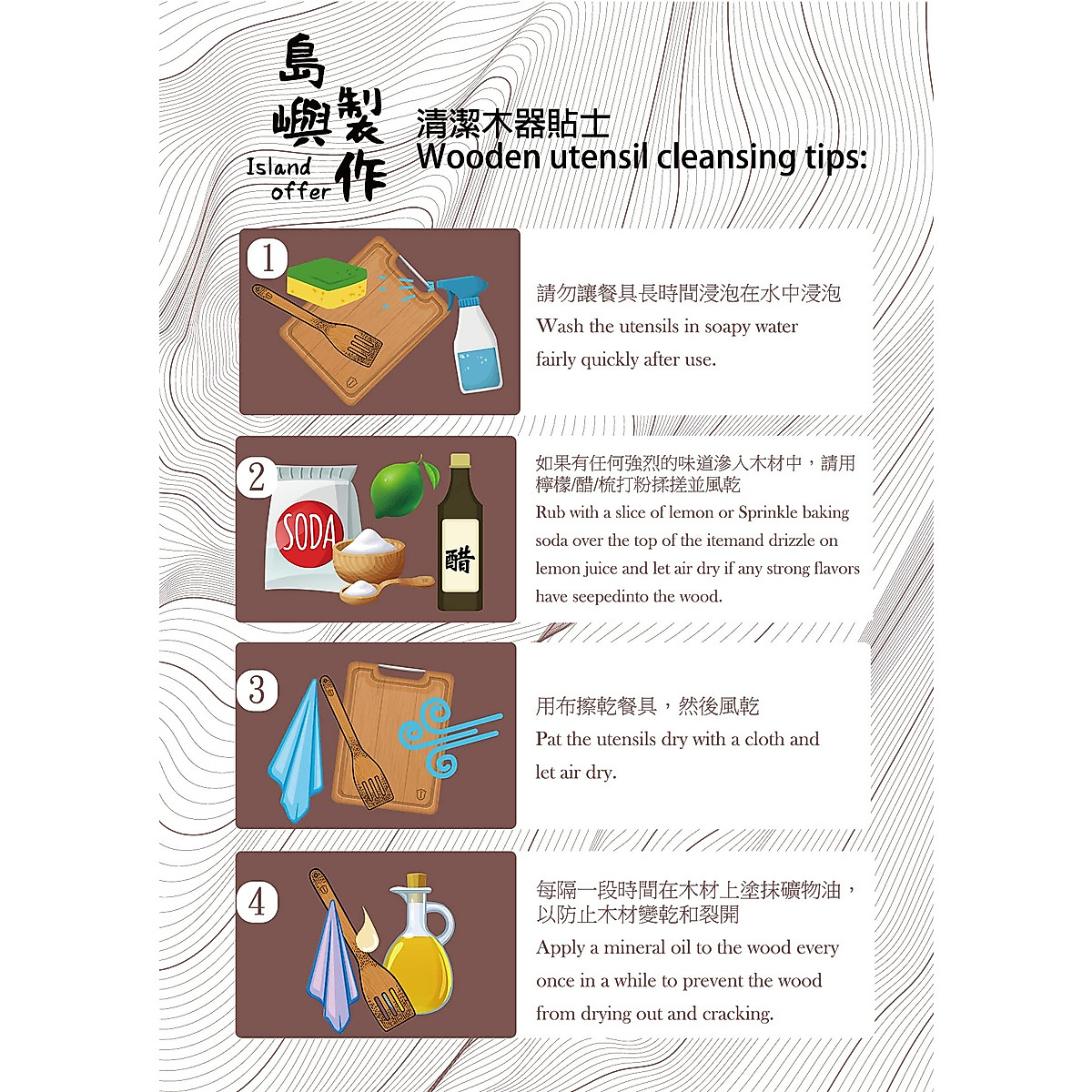 島嶼製作
Island offer

清潔木器貼士
Wooden utensil cleansing tips:

1

請勿讓餐具長時間浸泡在水中浸泡
Wash the utensils in soapy water fairly quickly after use.

2

SODA

醋

如果有任何強烈的味道滲入木材中，請用檸檬/醋/梳打粉揉搓並風乾
Rub with a slice of lemon or Sprinkle baking soda over the top of the itemand drizzle on lemon juice and let air dry if any strong flavors have seepedinto the wood.

3

用布擦乾餐具，然後風乾
Pat the utensils dry with a cloth and let air dry.

4

每隔一段時間在木材上塗抹礦物油，以防止木材變乾和裂開
Apply a mineral oil to the wood every once in a while to prevent the wood from drying out and cracking.