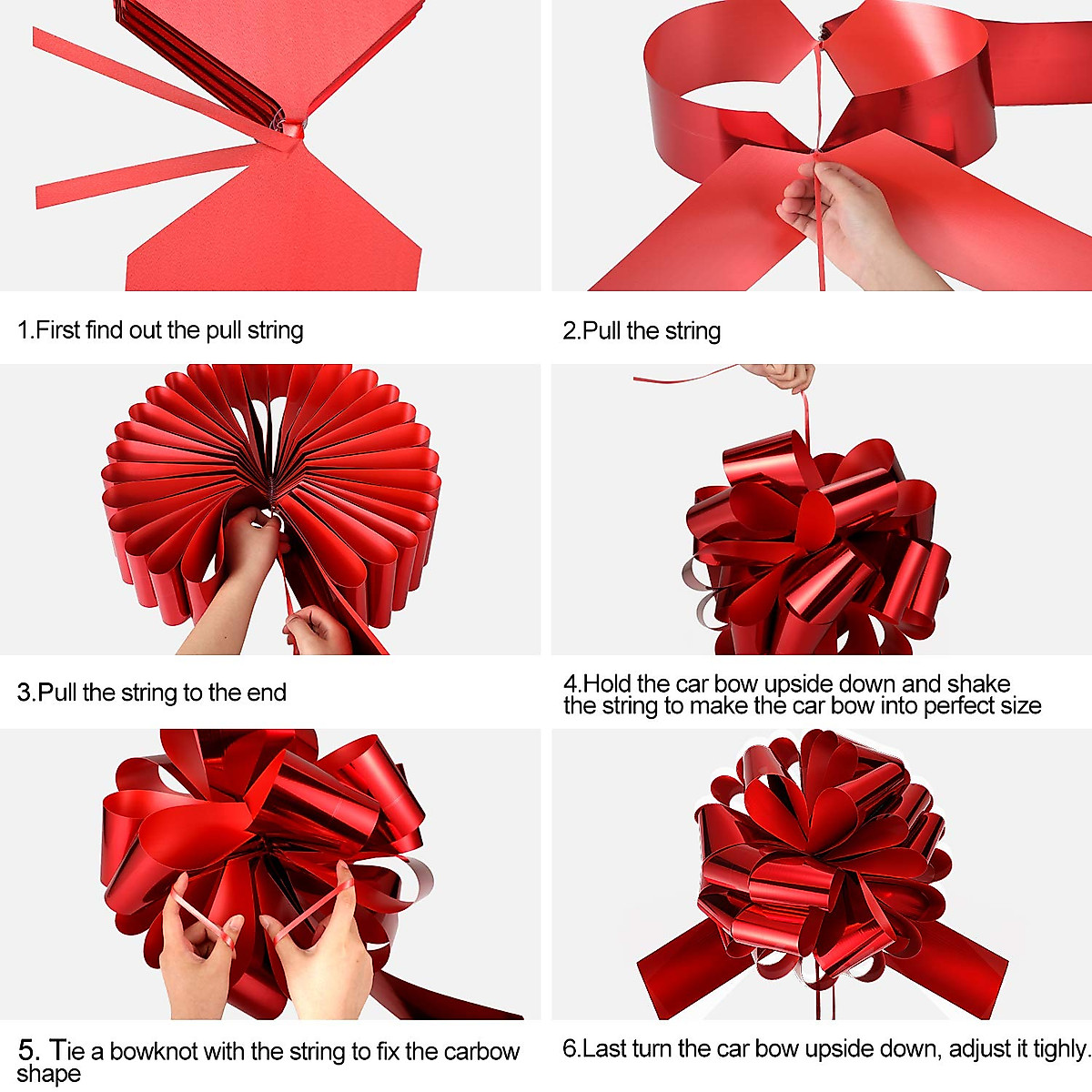 1.First find out the pull string

2.Pull the string

3.Pull the string to the end

4.Hold the car bow upside down and shake the string to make the car bow into perfect size

5. Tie a bowknot with the string to fix the carbow shape

6.Last turn the car bow upside down, adjust it tighly.