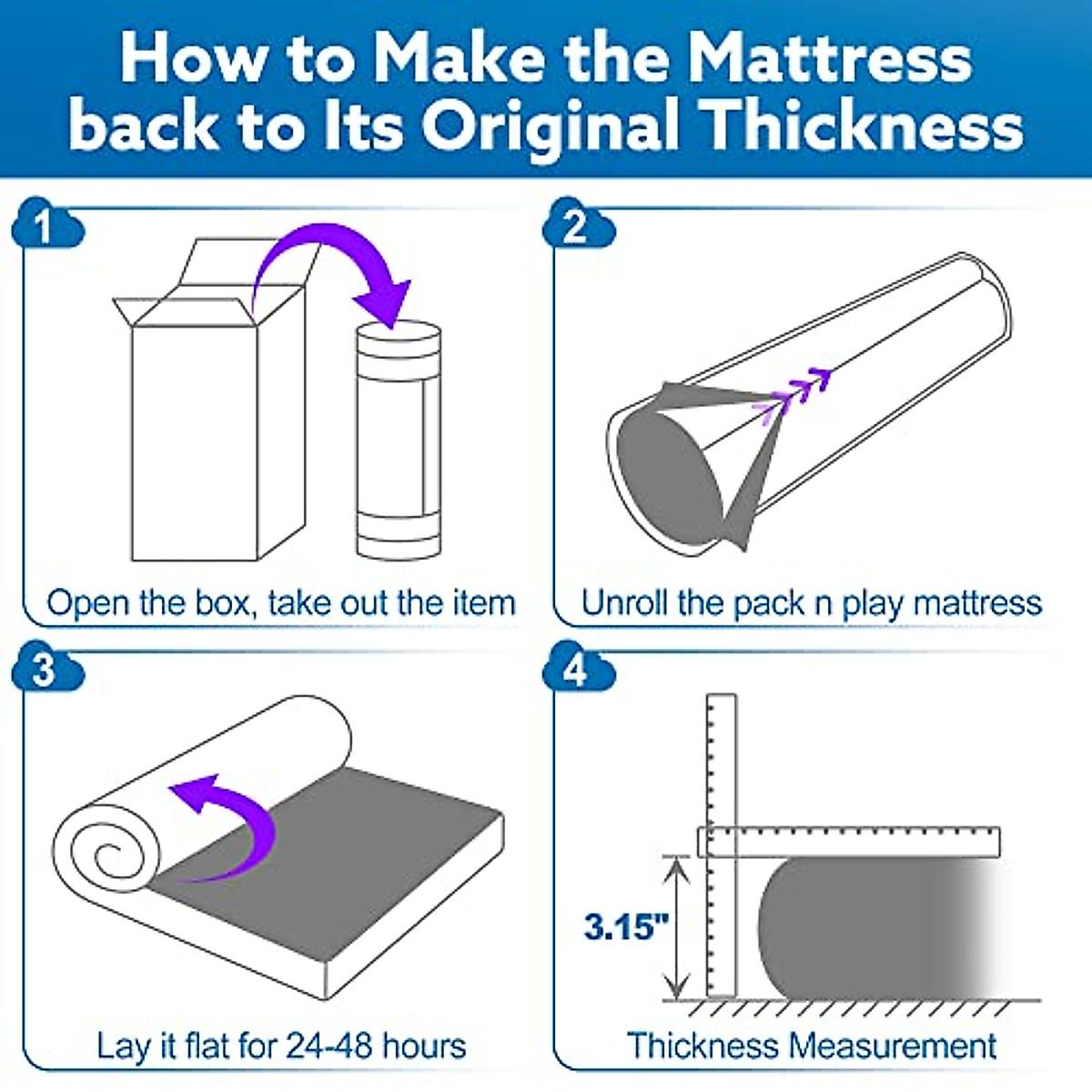 How to Make the Mattress back to Its Original Thickness

1

Open the box, take out the item

2

Unroll the pack n play mattress

3

Lay it flat for 24-48 hours

4

3.15"

Thickness Measurement