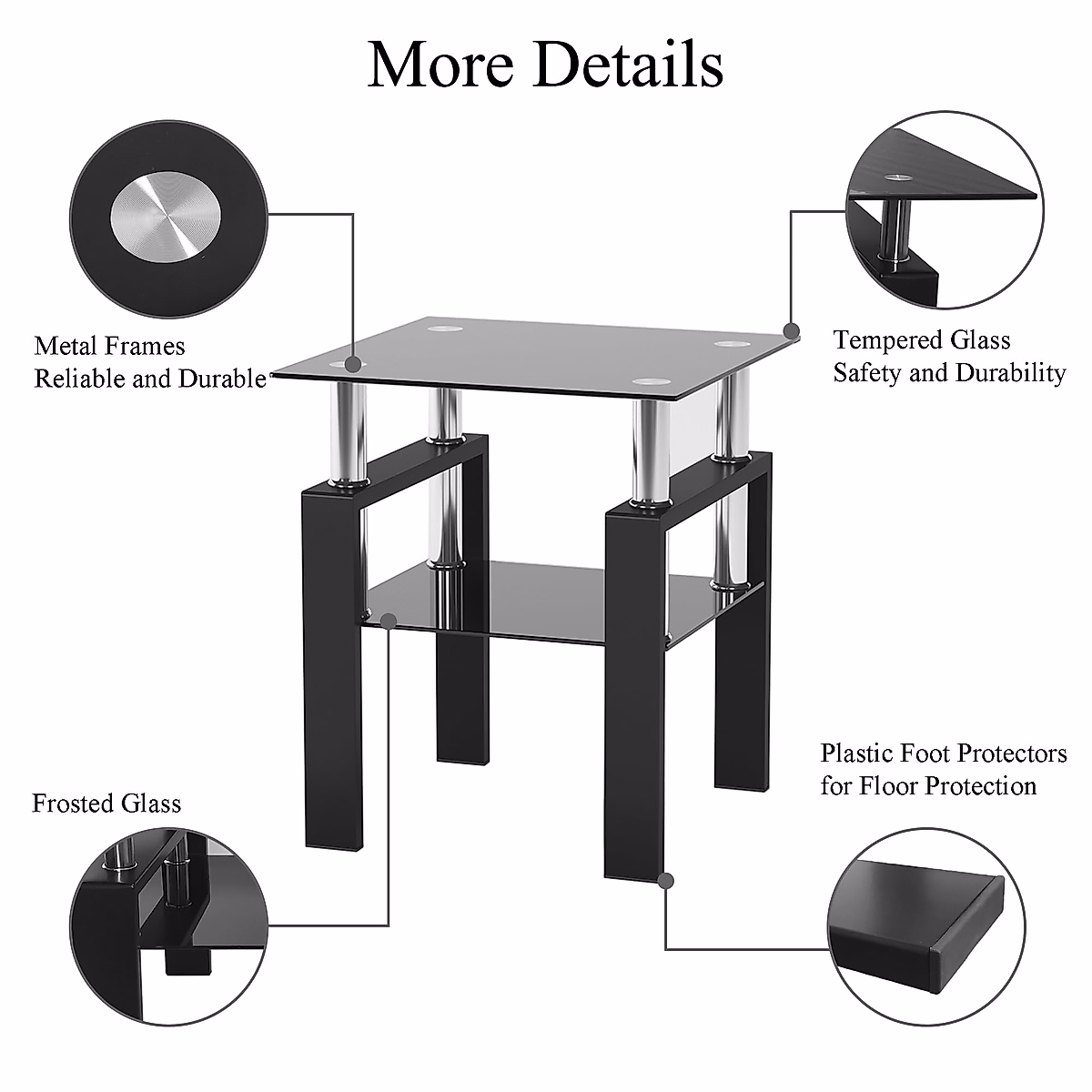 More Details

Metal Frames
Reliable and Durable

Tempered Glass
Safety and Durability

Frosted Glass

Plastic Foot Protectors
for Floor Protection