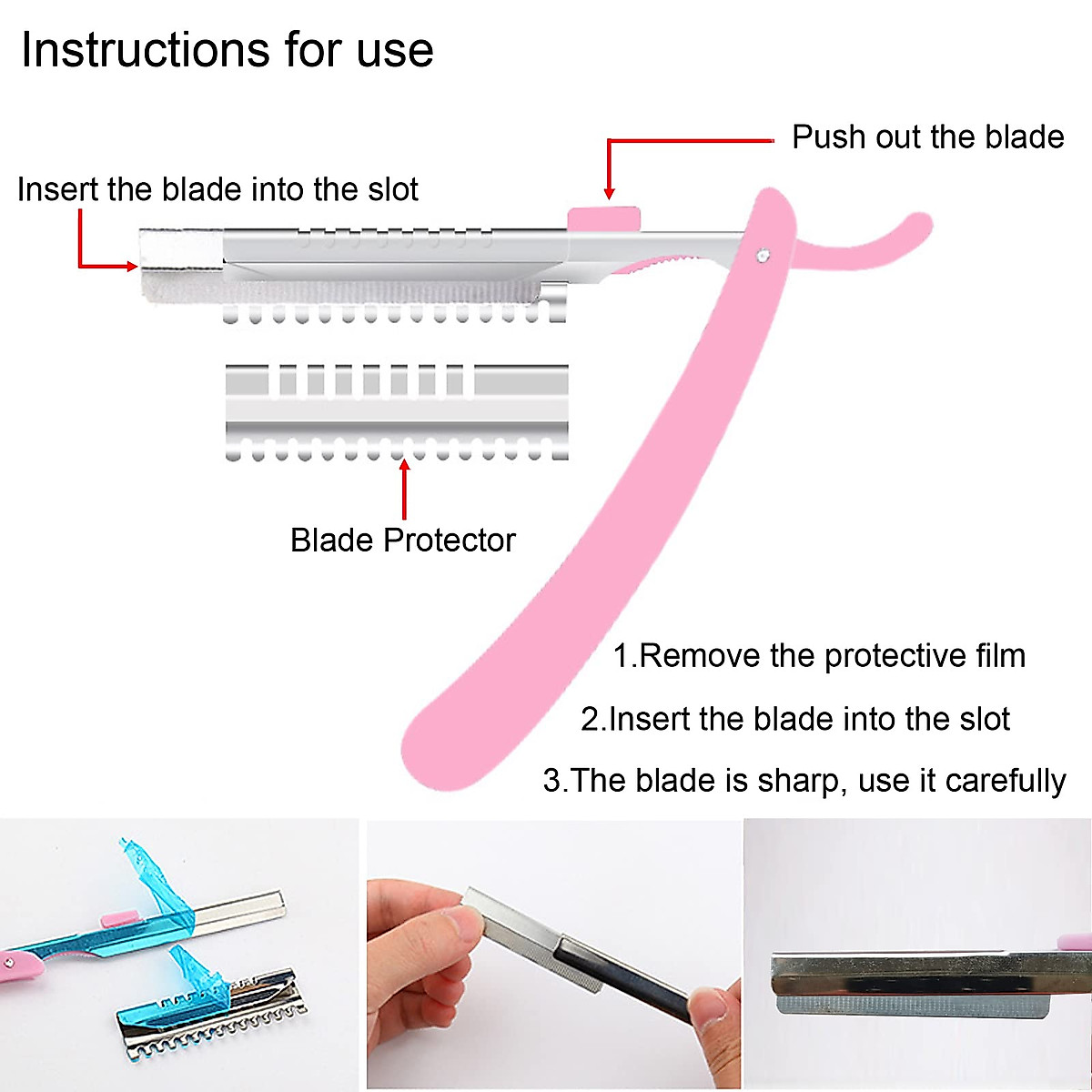 Instructions for use

Push out the blade

Insert the blade into the slot

Blade Protector

1.Remove the protective film

2.Insert the blade into the slot

3.The blade is sharp, use it carefully