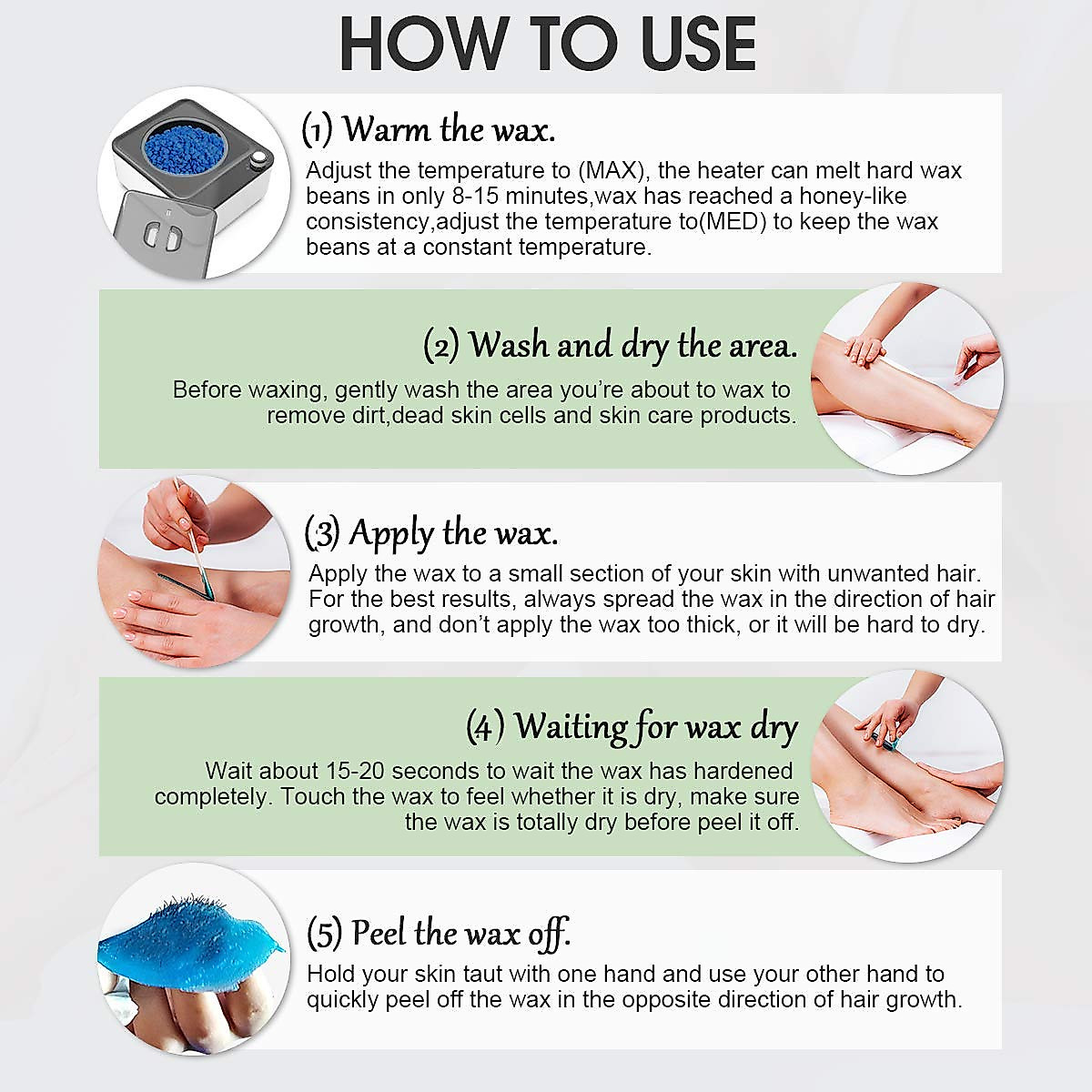 HOW TO USE

(1) Warm the wax.

Adjust the temperature to (MAX), the heater can melt hard wax beans in only 8-15 minutes,wax has reached a honey-like consistency,adjust the temperature to(MED) to keep the wax beans at a constant temperature.

(2) Wash and dry the area.

Before waxing, gently wash the area you're about to wax to remove dirt,dead skin cells and skin care products.

(3) Apply the wax.

Apply the wax to a small section of your skin with unwanted hair. For the best results, always spread the wax in the direction of hair growth, and don't apply the wax too thick, or it will be hard to dry.

(4) Waiting for wax dry

Wait about 15-20 seconds to wait the wax has hardened completely. Touch the wax to feel whether it is dry, make sure the wax is totally dry before peel it off.

(5) Peel the wax off.

Hold your skin taut with one hand and use your other hand to quickly peel off the wax in the opposite direction of hair growth.