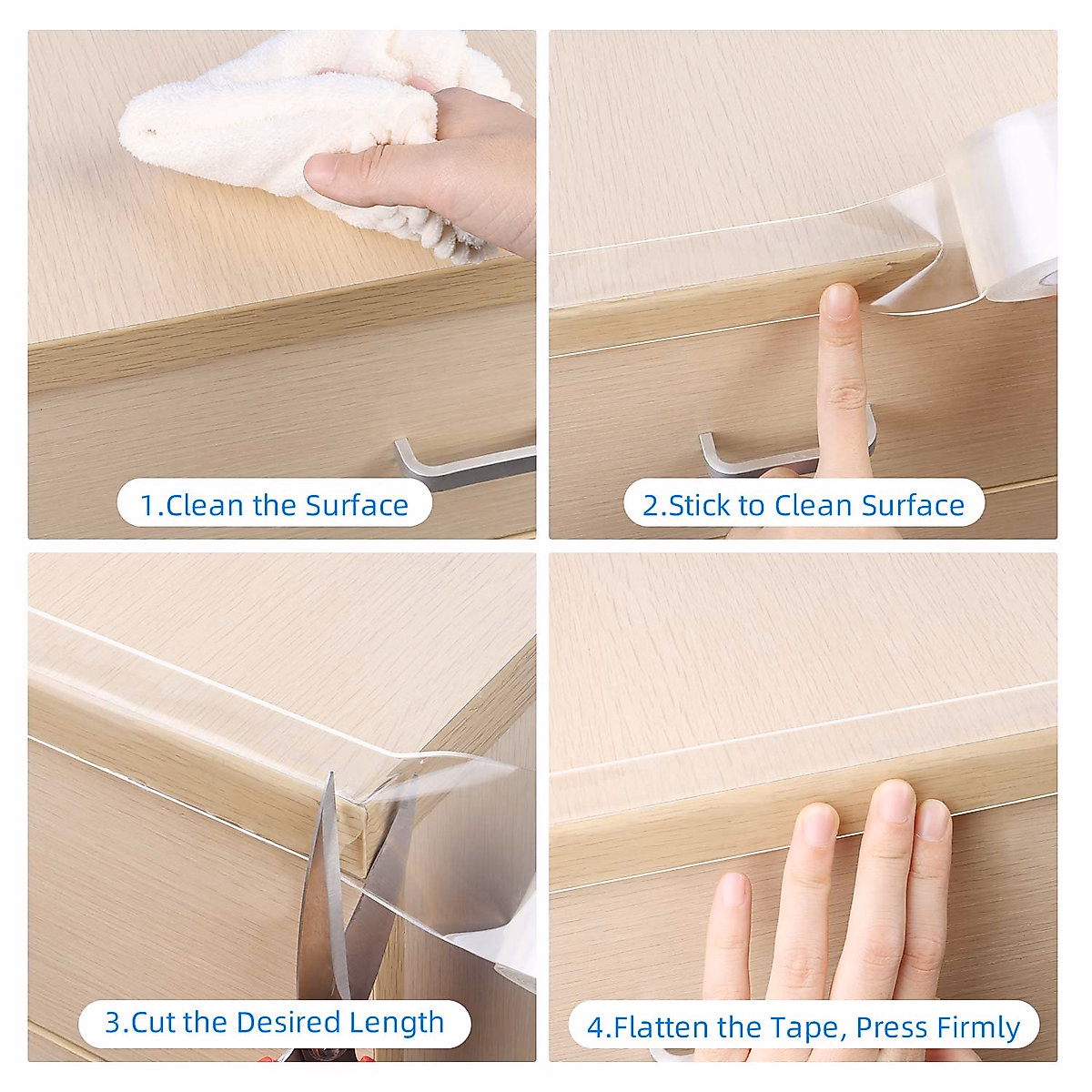 1.Clean the Surface

2.Stick to Clean Surface

3.Cut the Desired Length

4.Flatten the Tape, Press Firmly