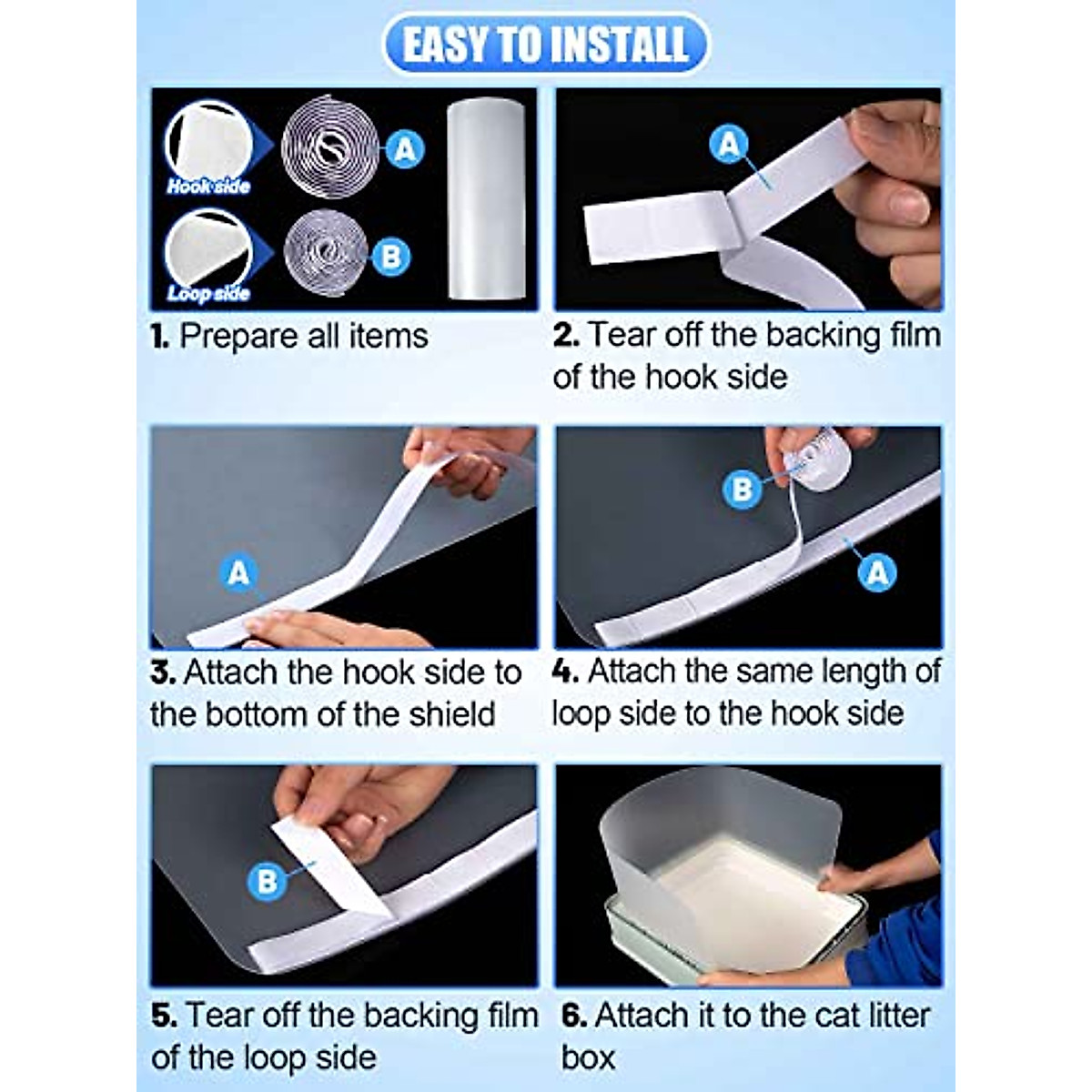 EASY TO INSTALL

Hook side
A
Loop side
B

1. Prepare all items

A

2. Tear off the backing film of the hook side

A

3. Attach the hook side to the bottom of the shield

B
A

4. Attach the same length of loop side to the hook side

B

5. Tear off the backing film of the loop side

6. Attach it to the cat litter box