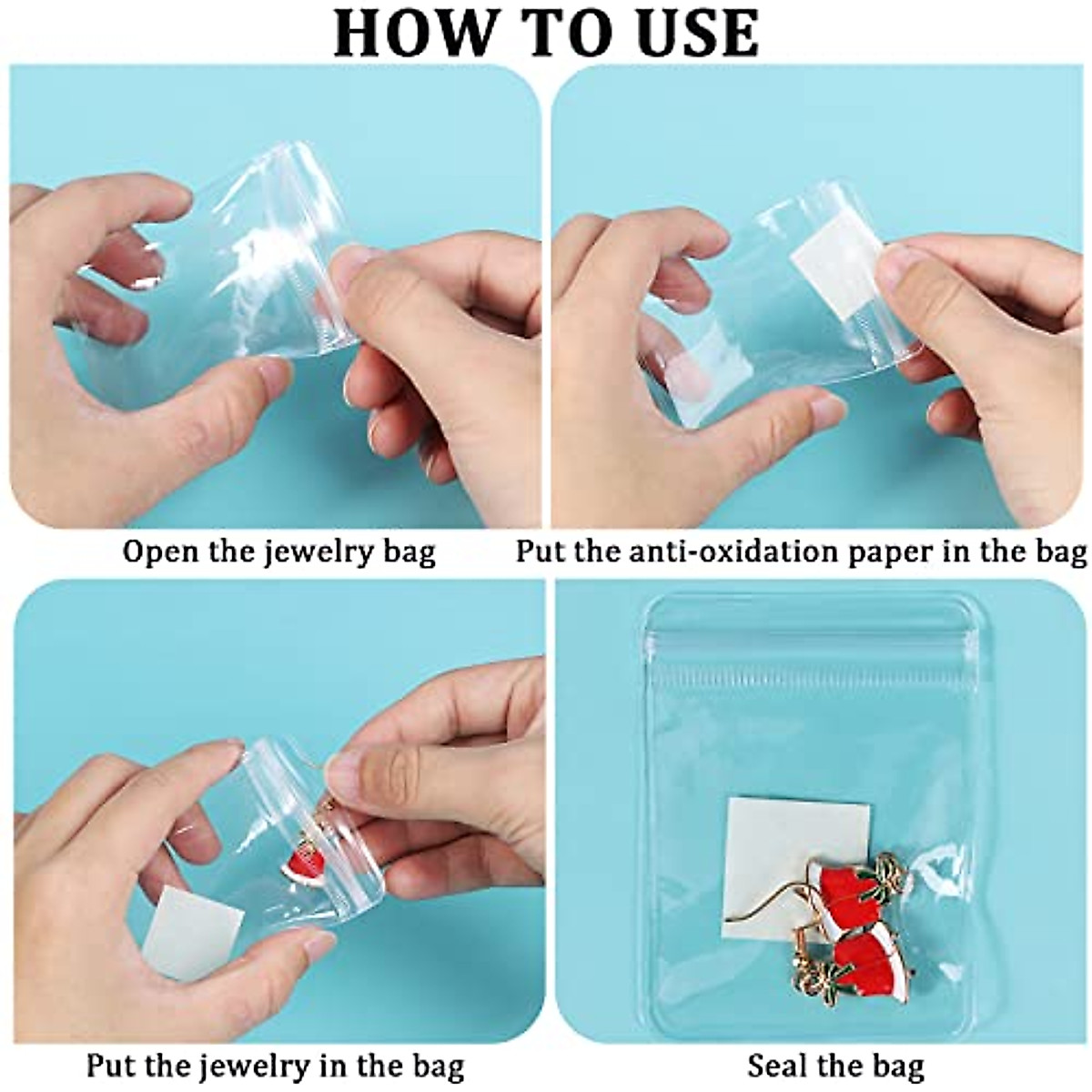 HOW TO USE

Open the jewelry bag

Put the anti-oxidation paper in the bag

Put the jewelry in the bag

Seal the bag