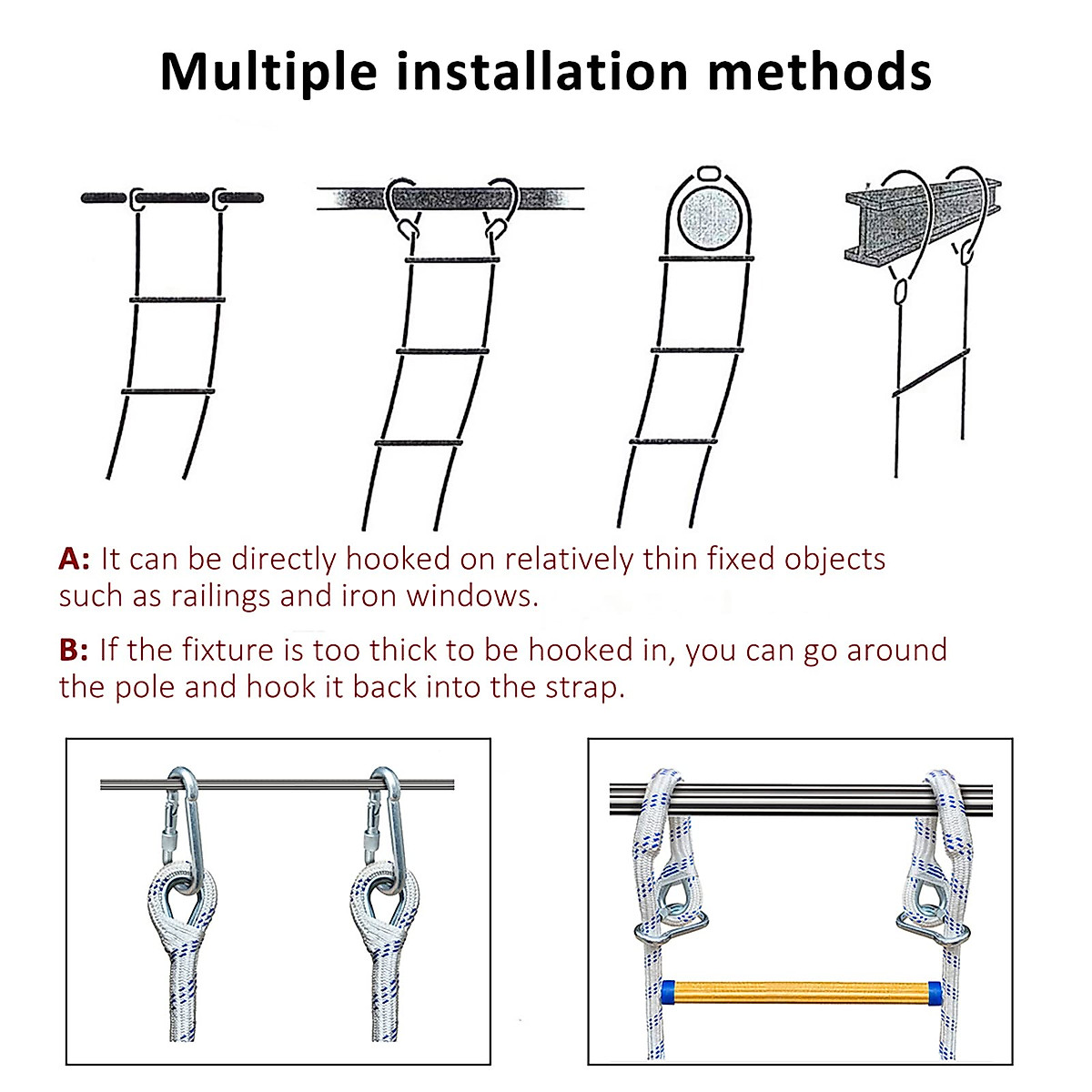 Multiple installation methods

A: It can be directly hooked on relatively thin fixed objects such as railings and iron windows.

B: If the fixture is too thick to be hooked in, you can go around the pole and hook it back into the strap.