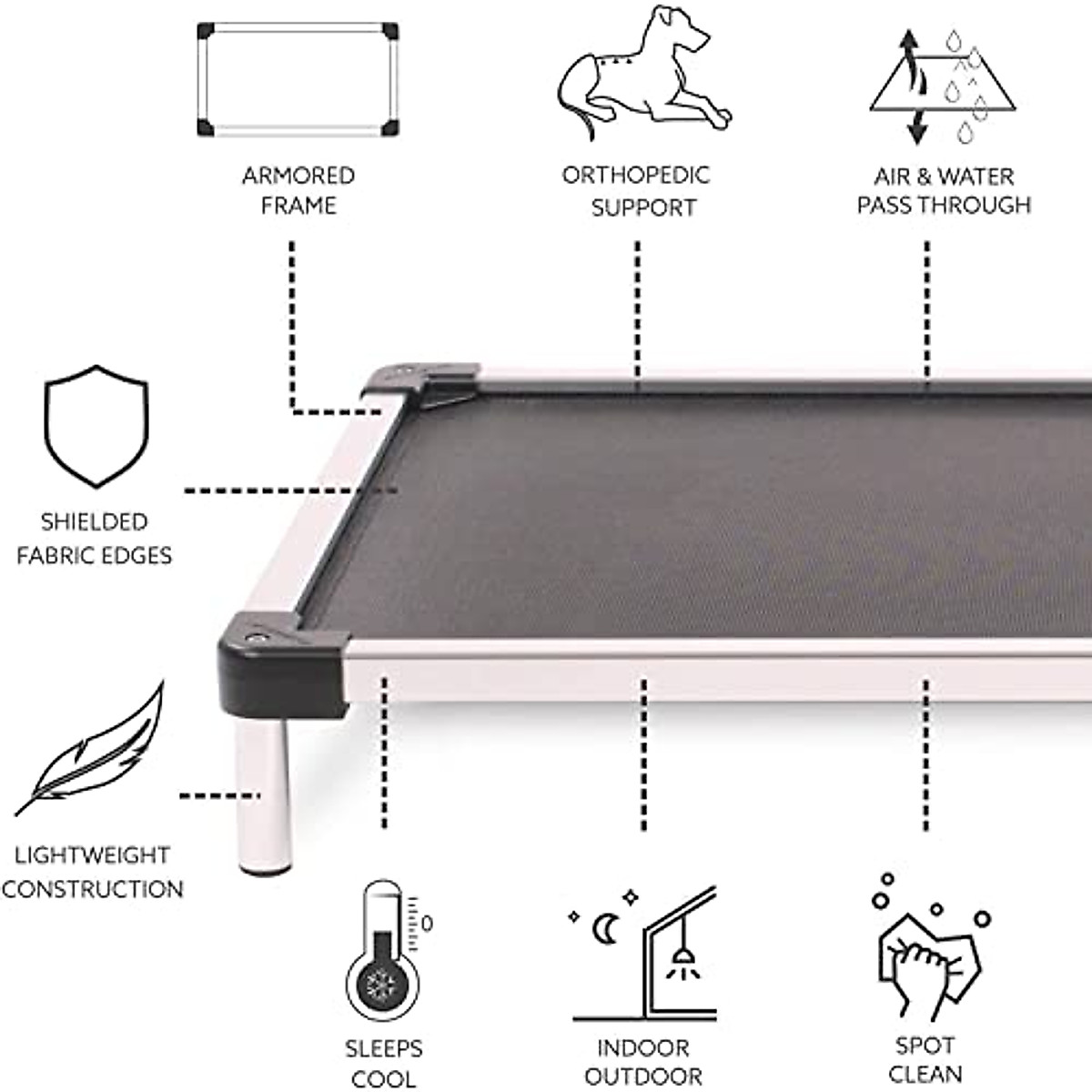 ARMORED FRAME

ORTHOPEDIC SUPPORT

AIR & WATER PASS THROUGH

SHIELDED FABRIC EDGES

LIGHTWEIGHT CONSTRUCTION

0

SLEEPS COOL

INDOOR OUTDOOR

SPOT CLEAN