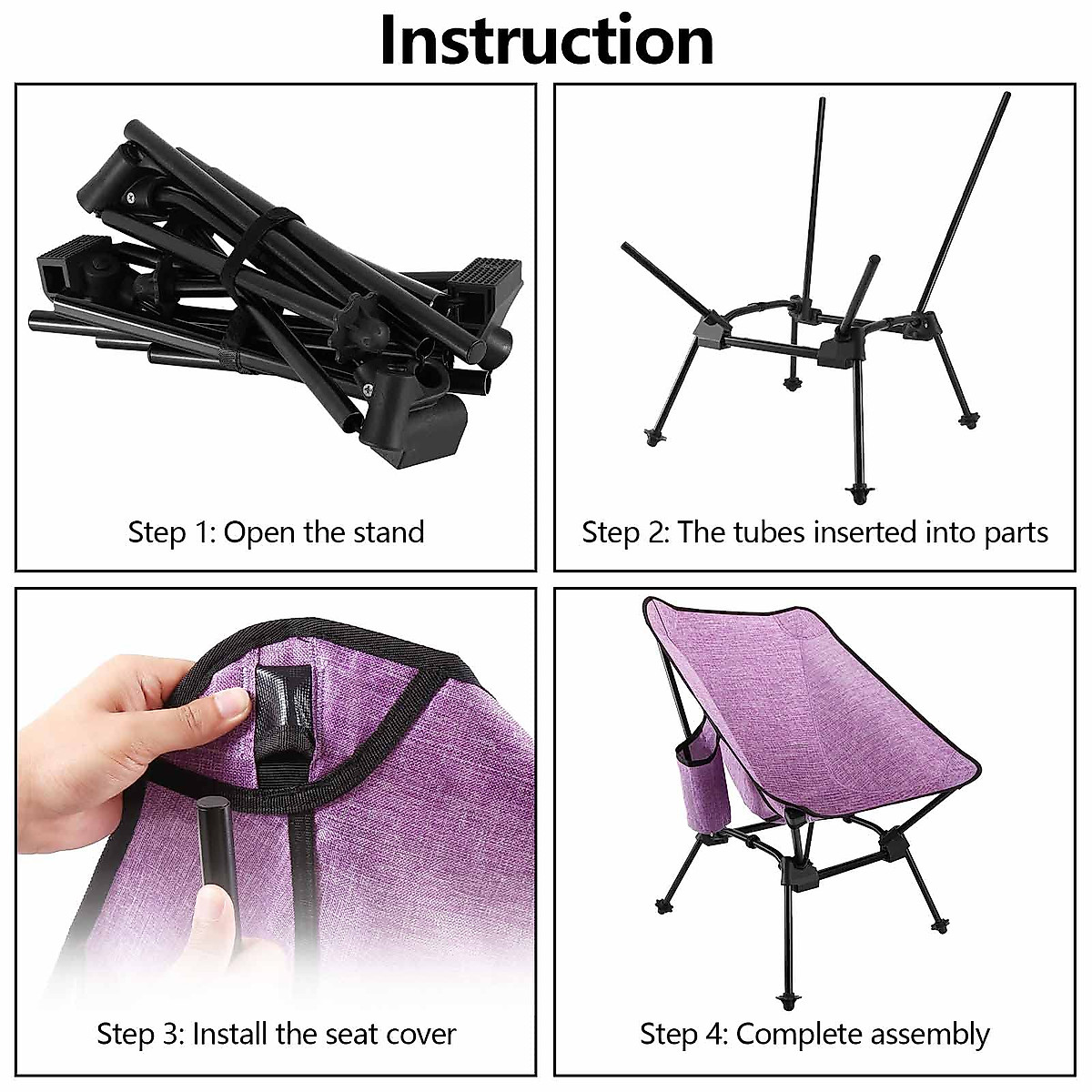 Instruction

Step 1: Open the stand

Step 2: The tubes inserted into parts

Step 3: Install the seat cover

Step 4: Complete assembly